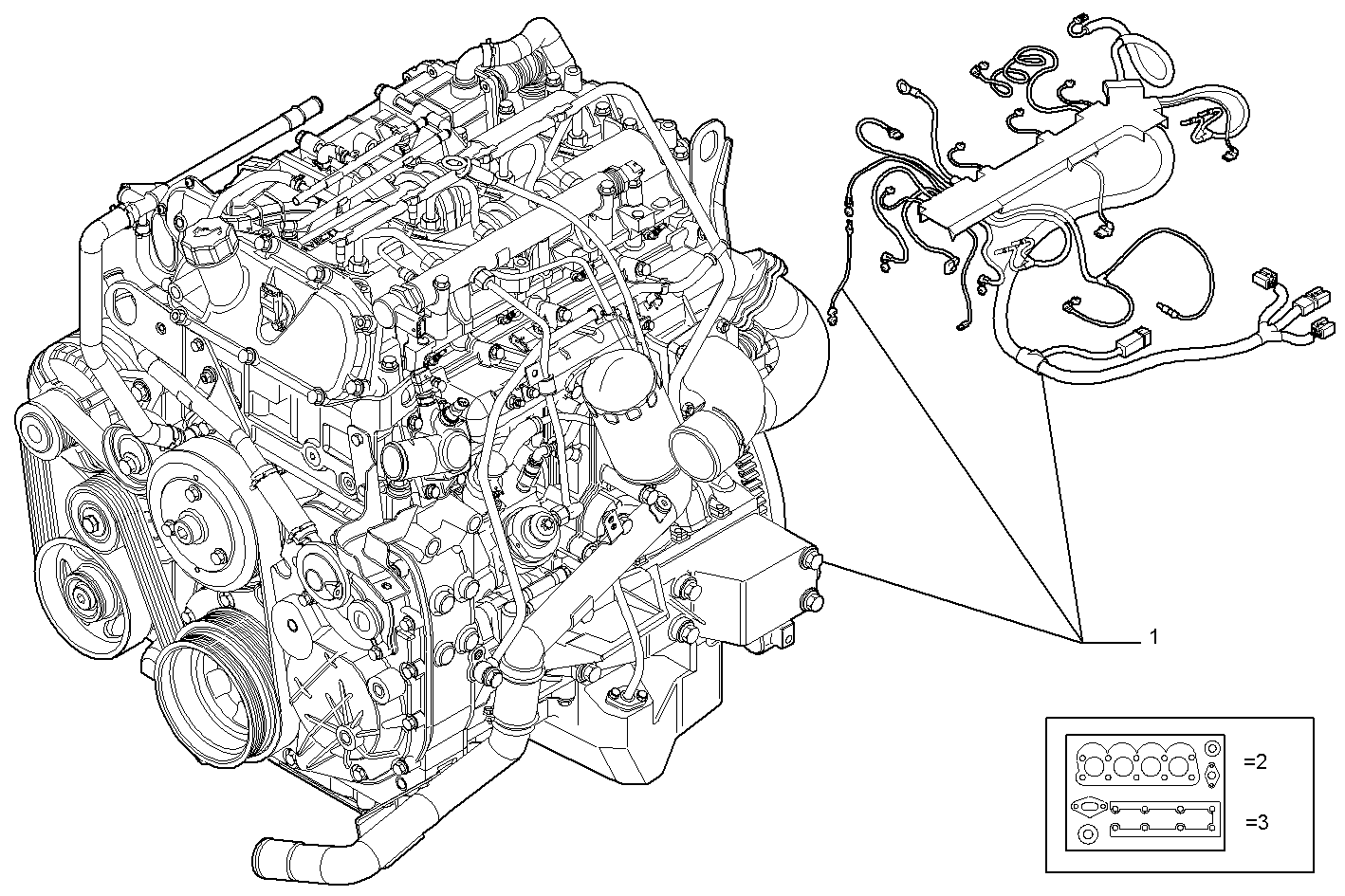 1

=2

=3