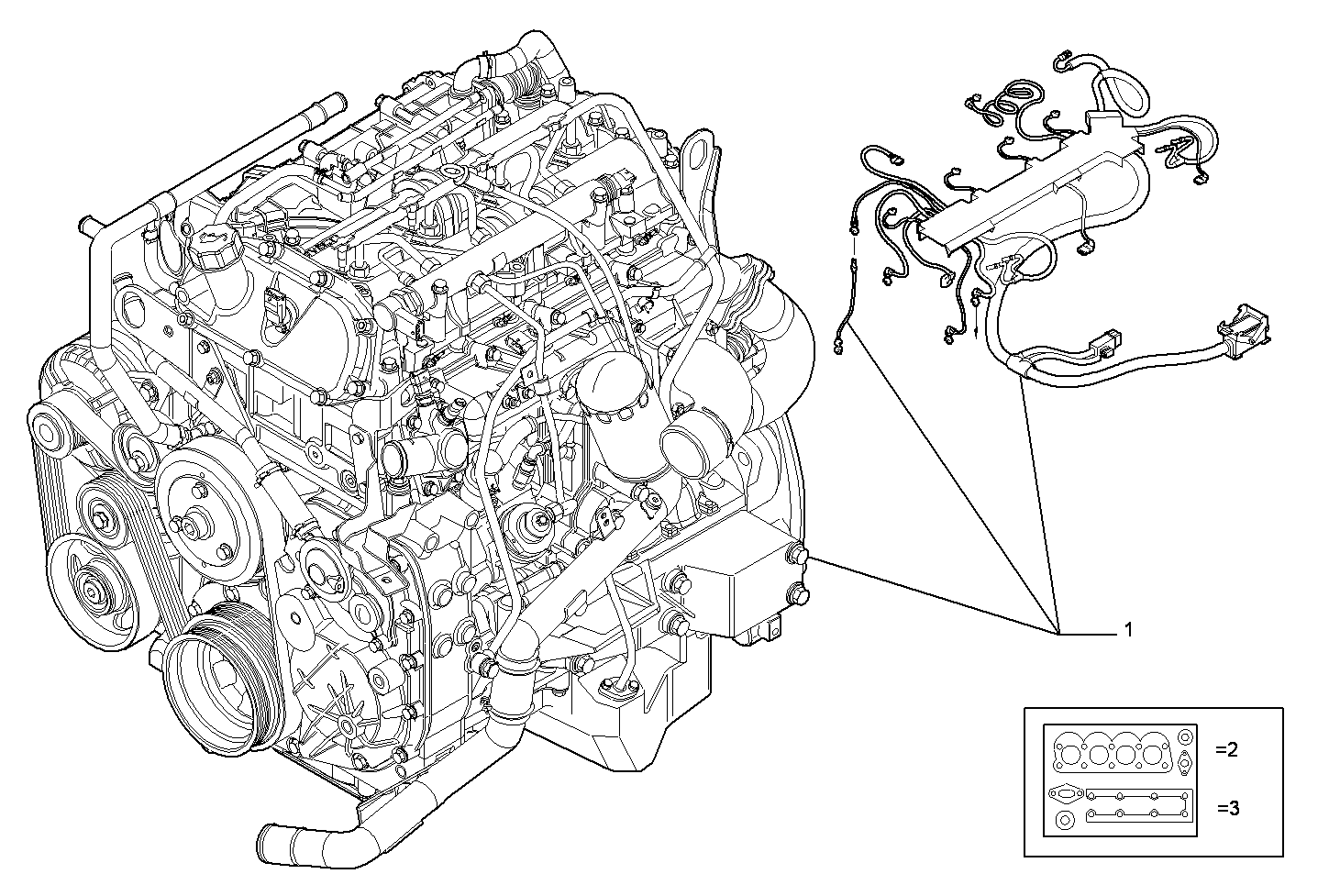 1

=2

=3