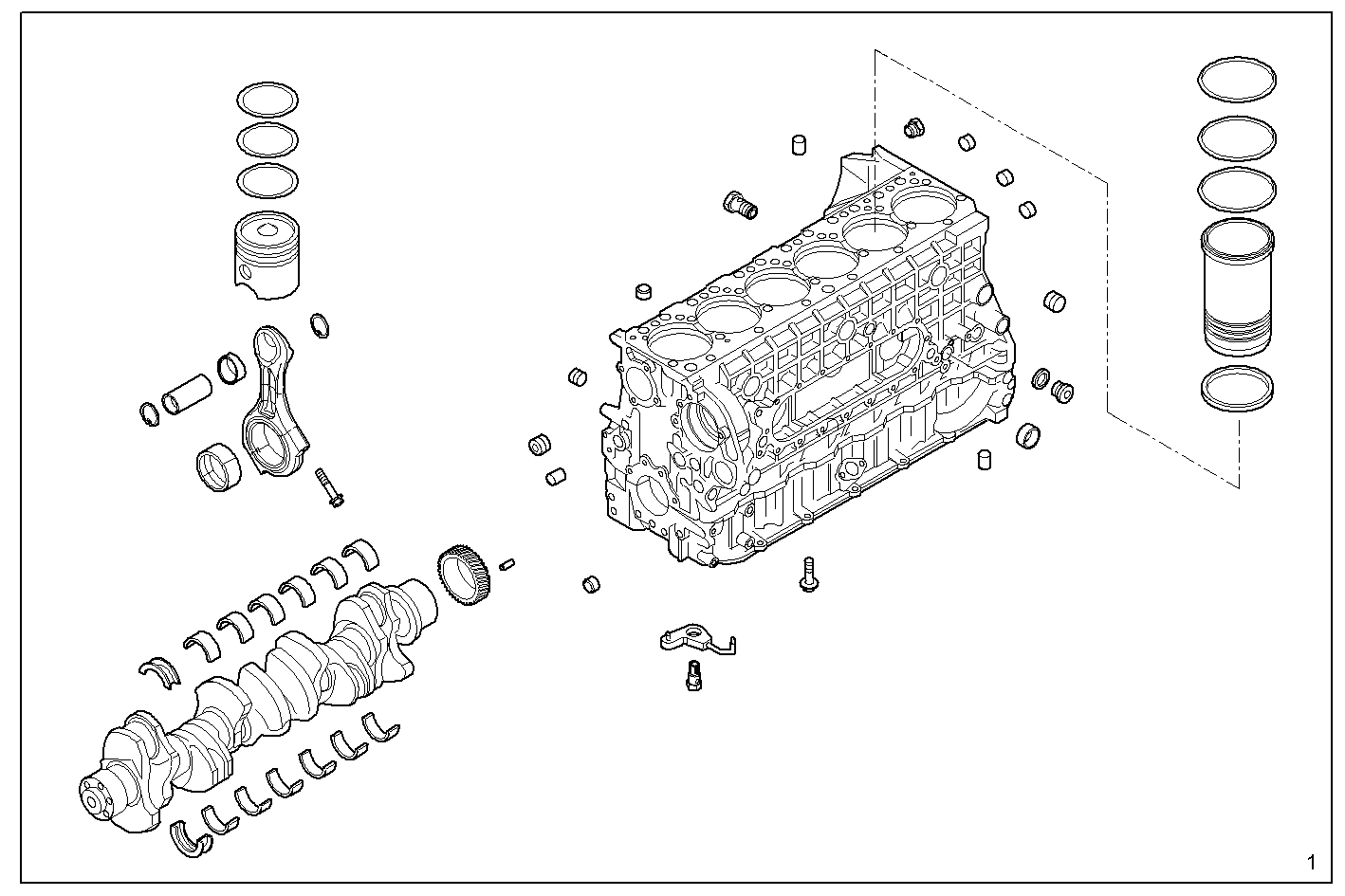 1