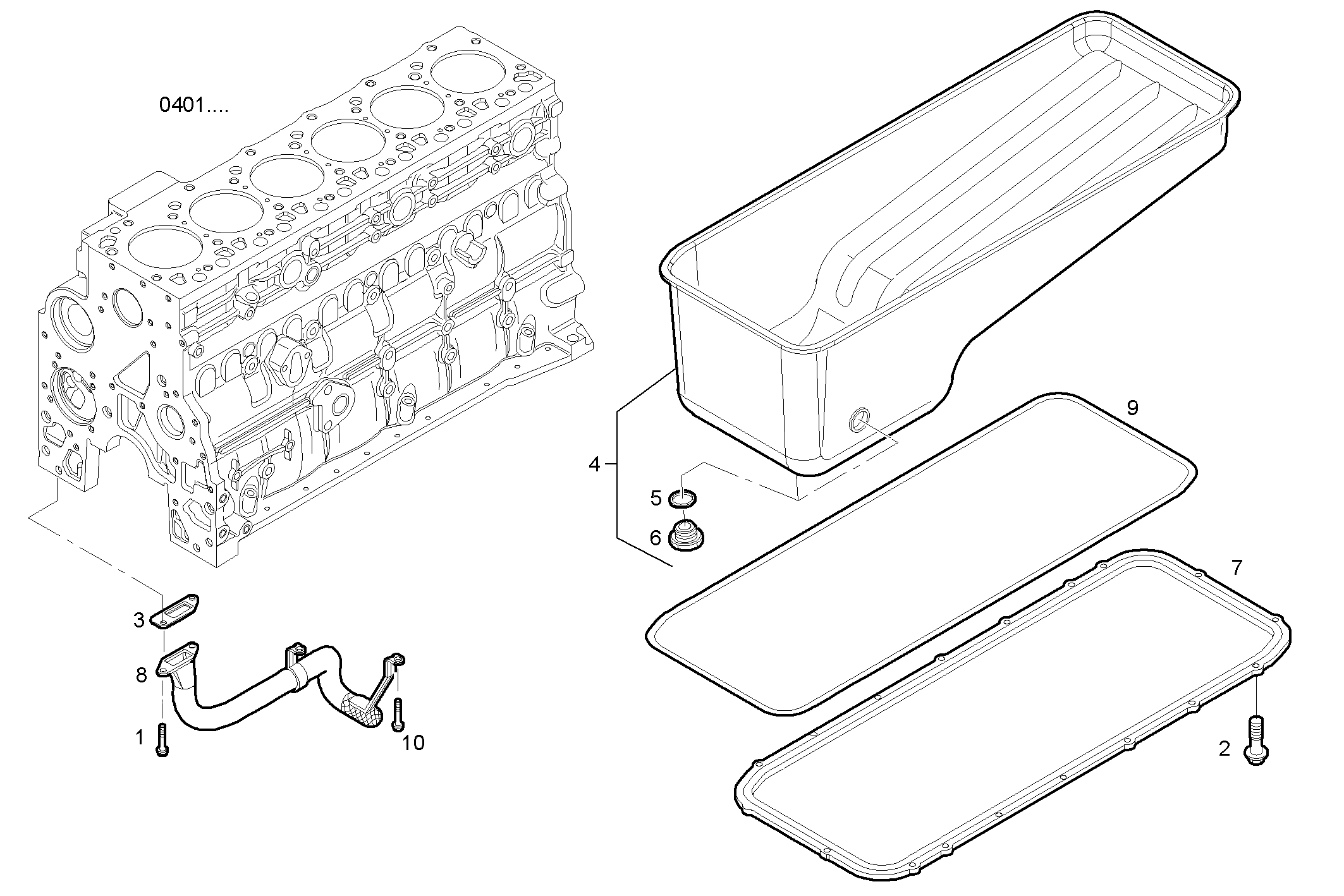 0401....

9

4

5

6

7

3

8

1

10

2