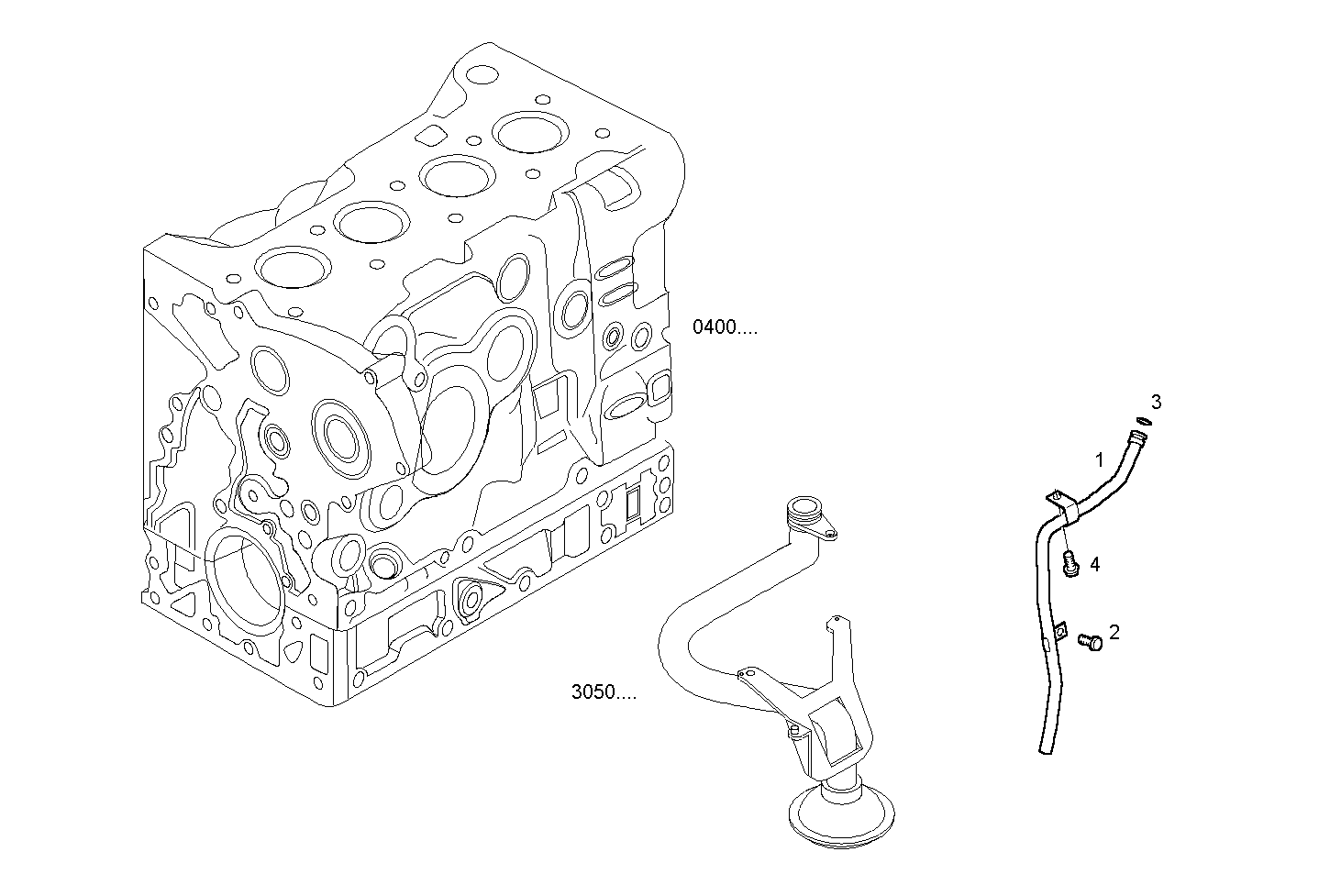 0400....

3

1

4

2

3050....