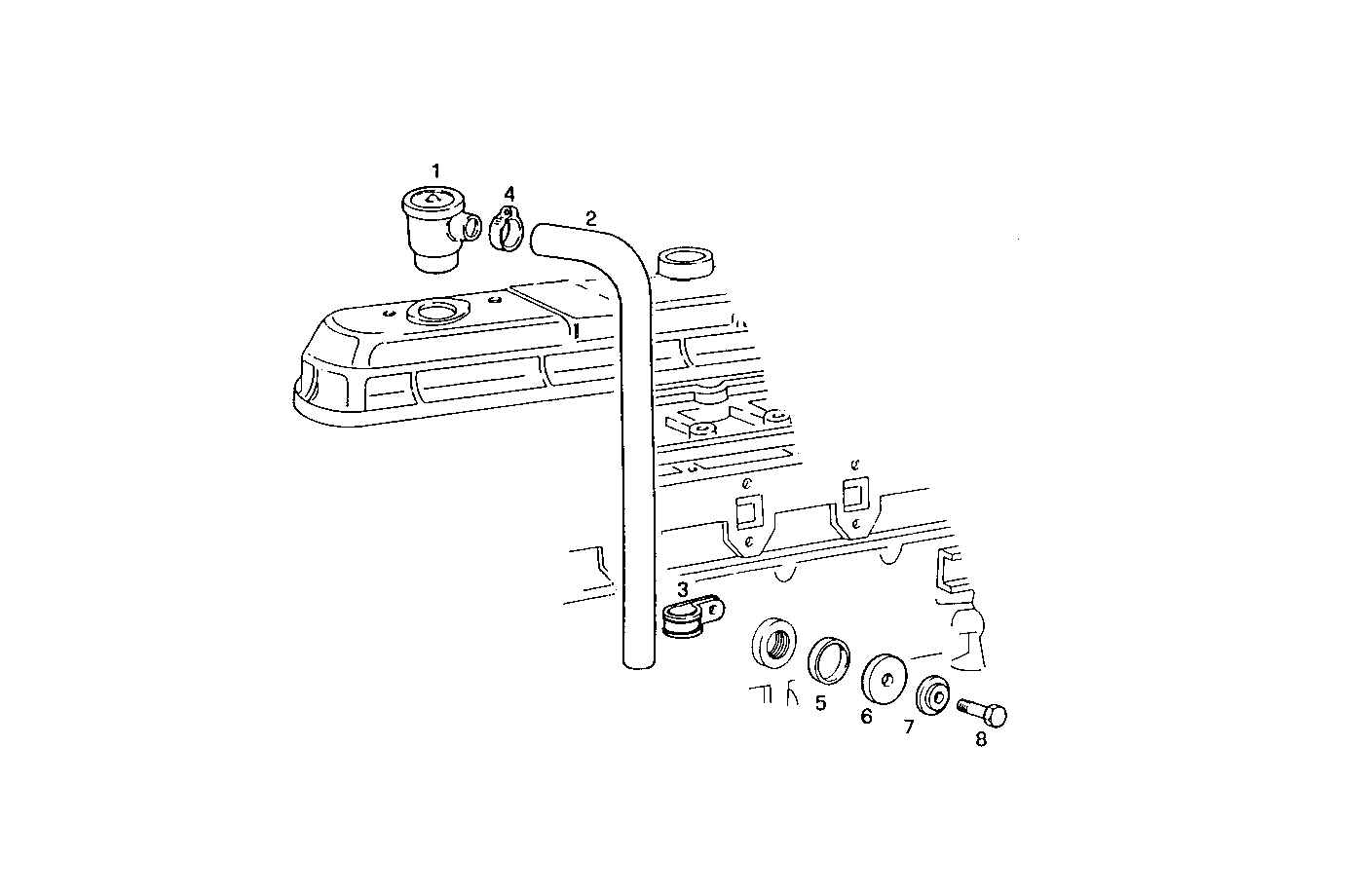 1
4
2
3
5
6
7
8