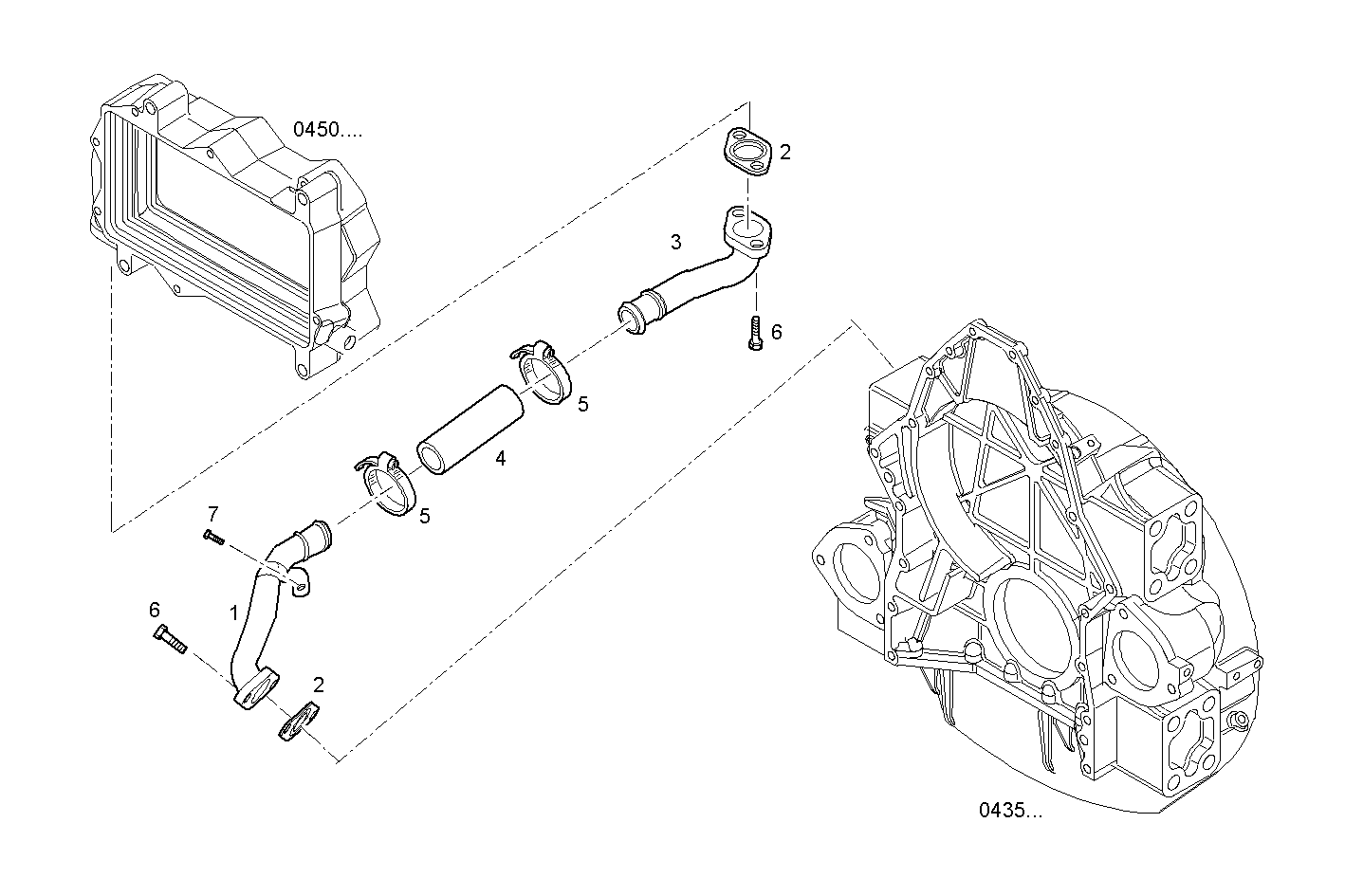 0450....

2

3

6

5

4

5

7

1

6

2

0435...