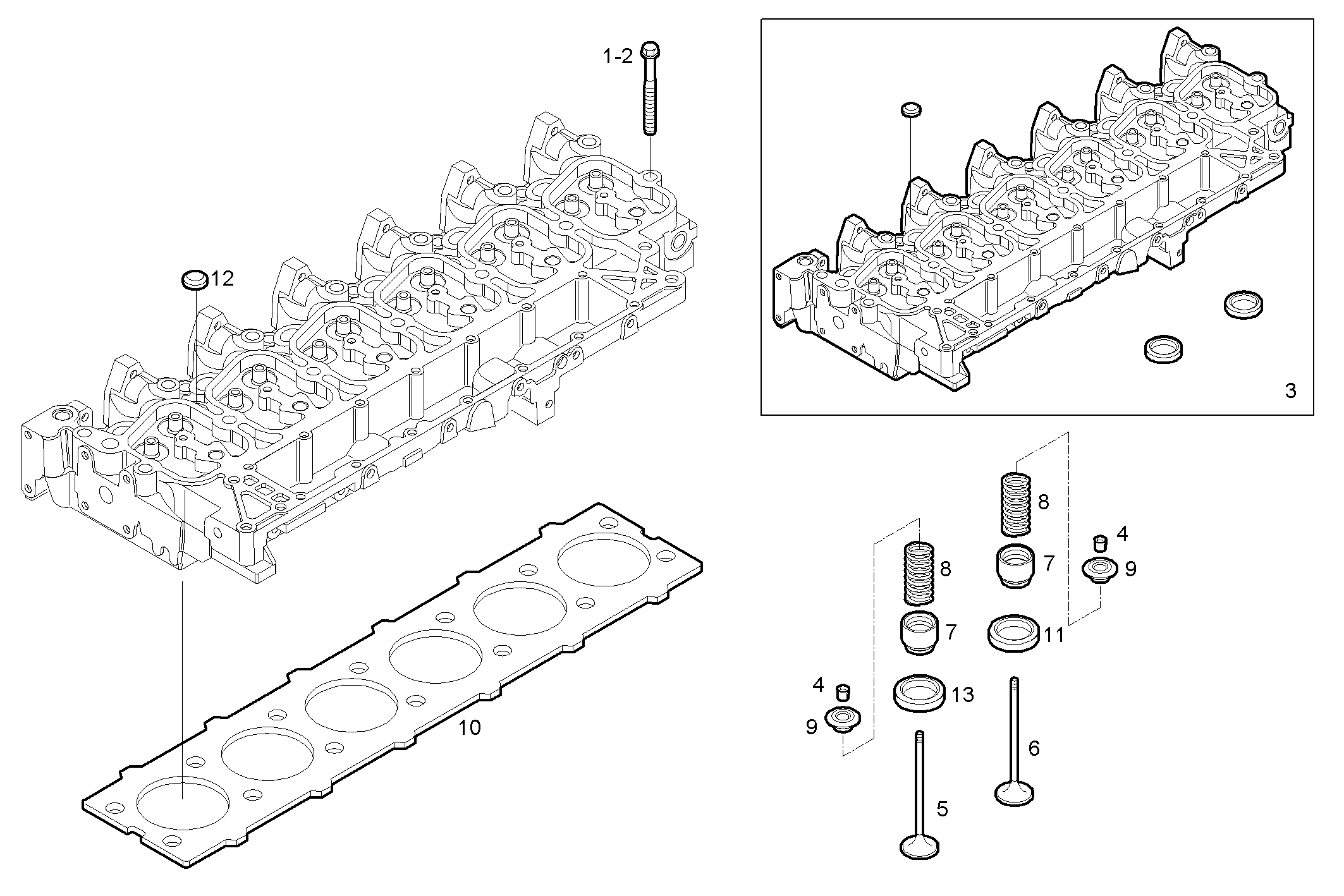 1-2

12

3

8

4

8

7

9

7

11

4

13

9

10

6

5