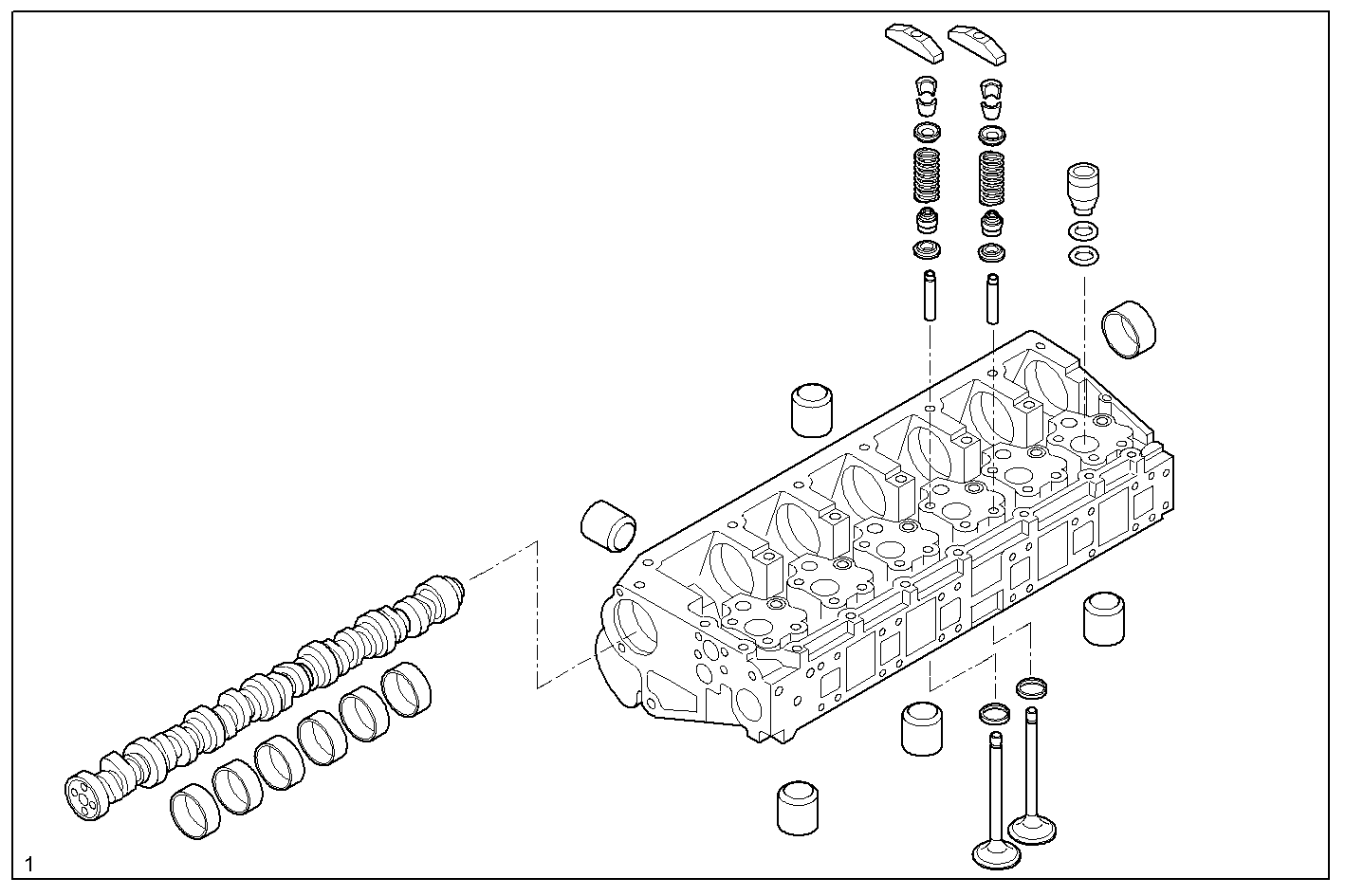 1