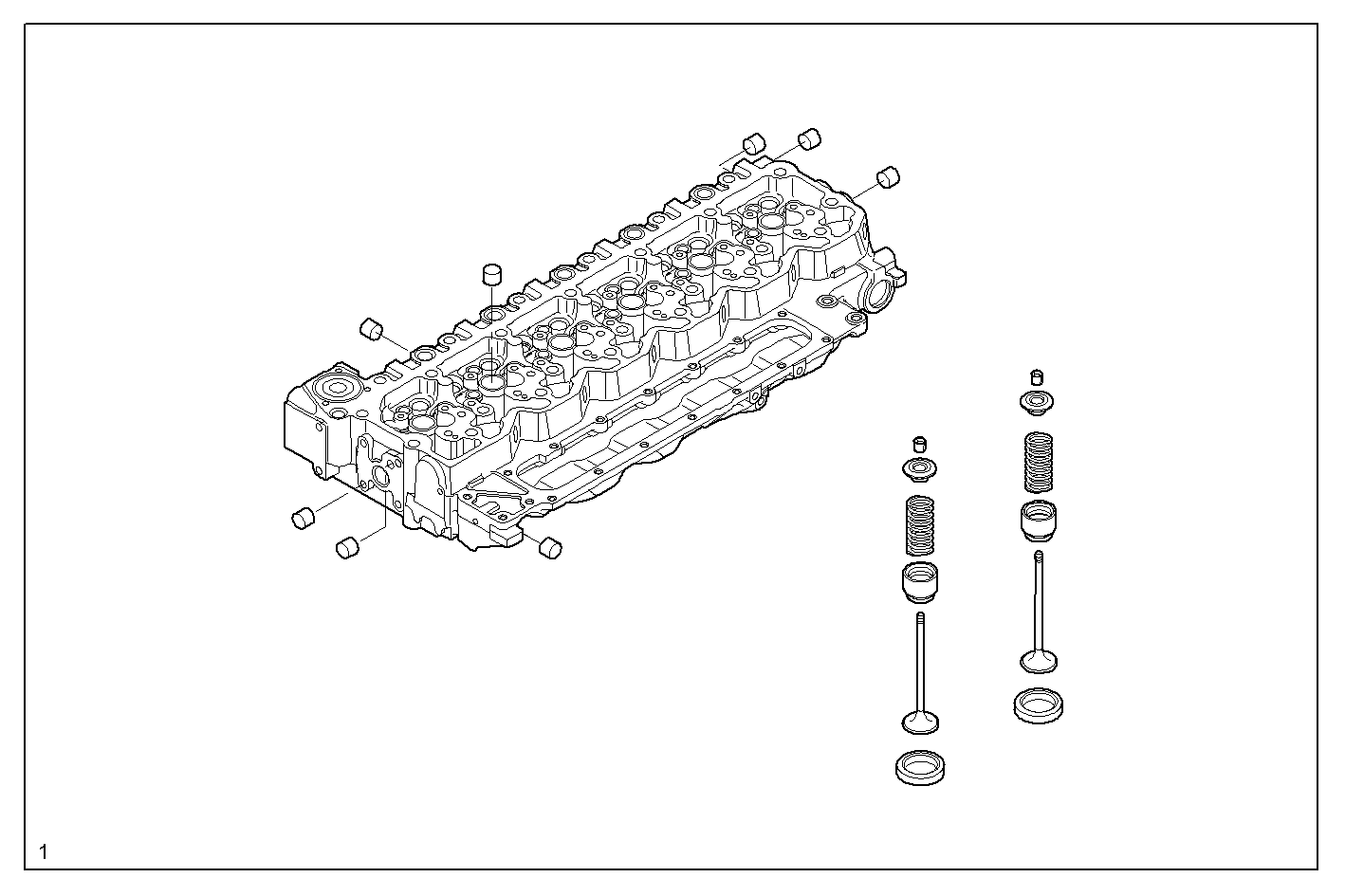 1