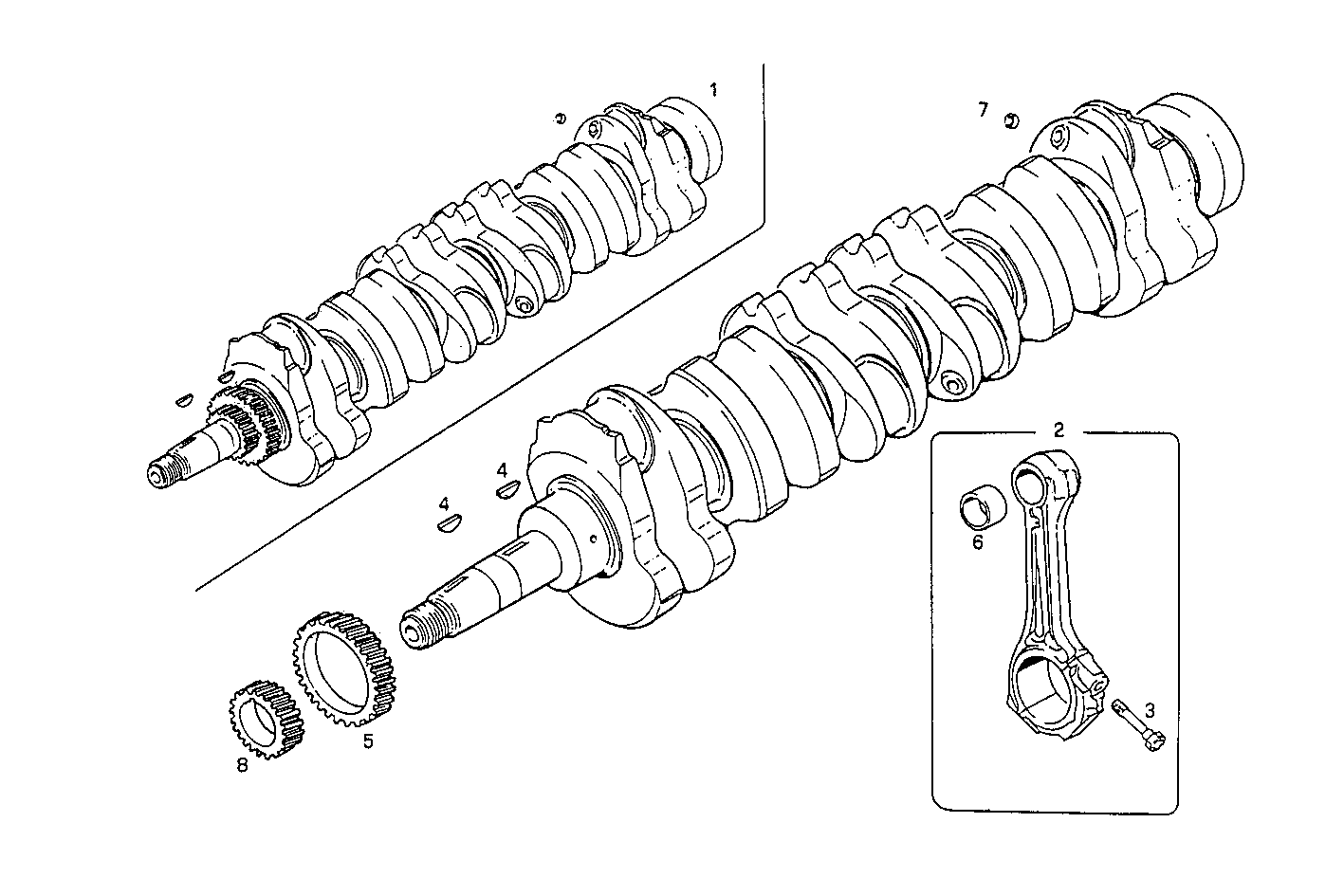 1
7
2
4
4
6
3
5
8