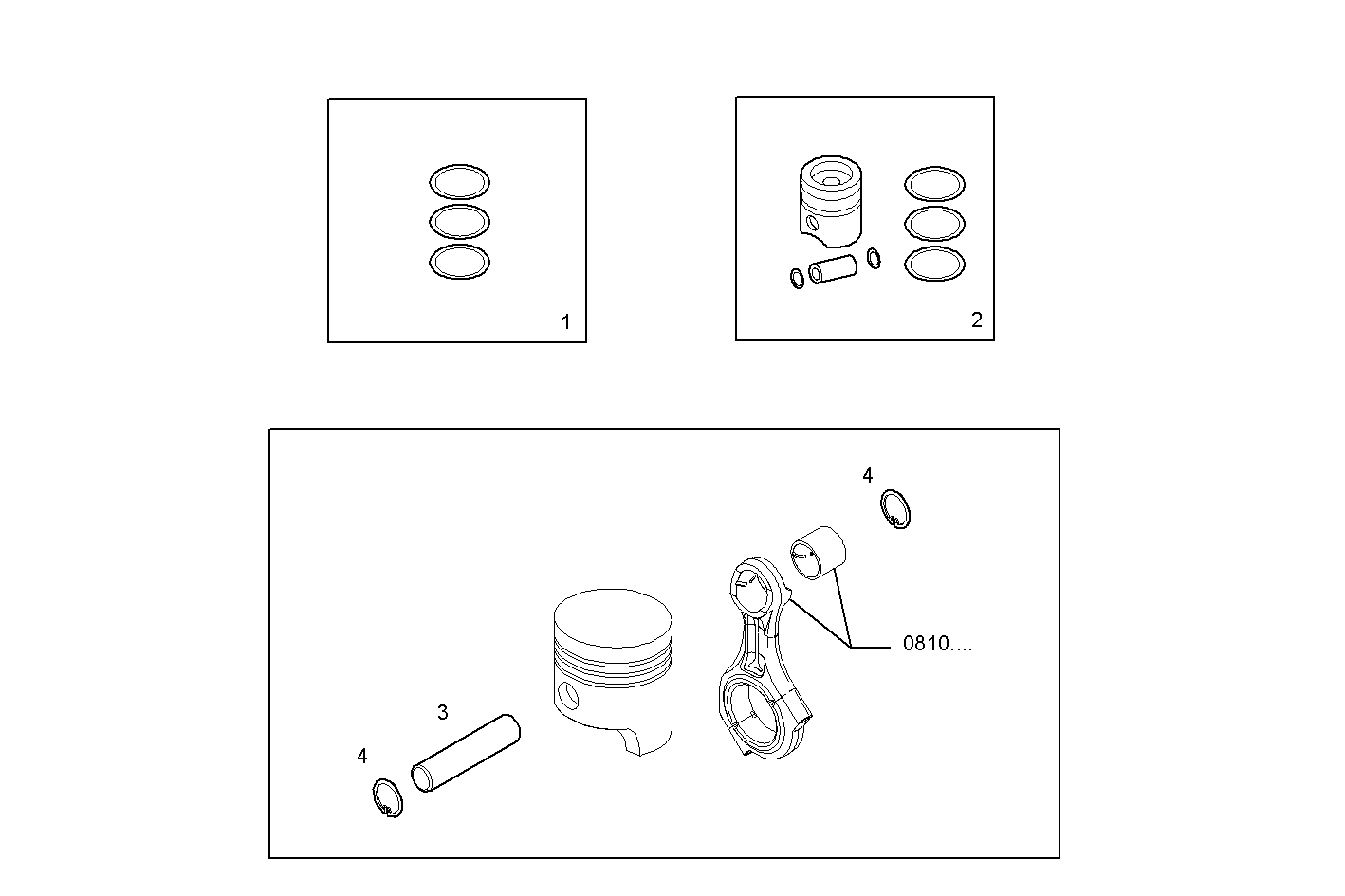 1

2

4

0810....

3

4