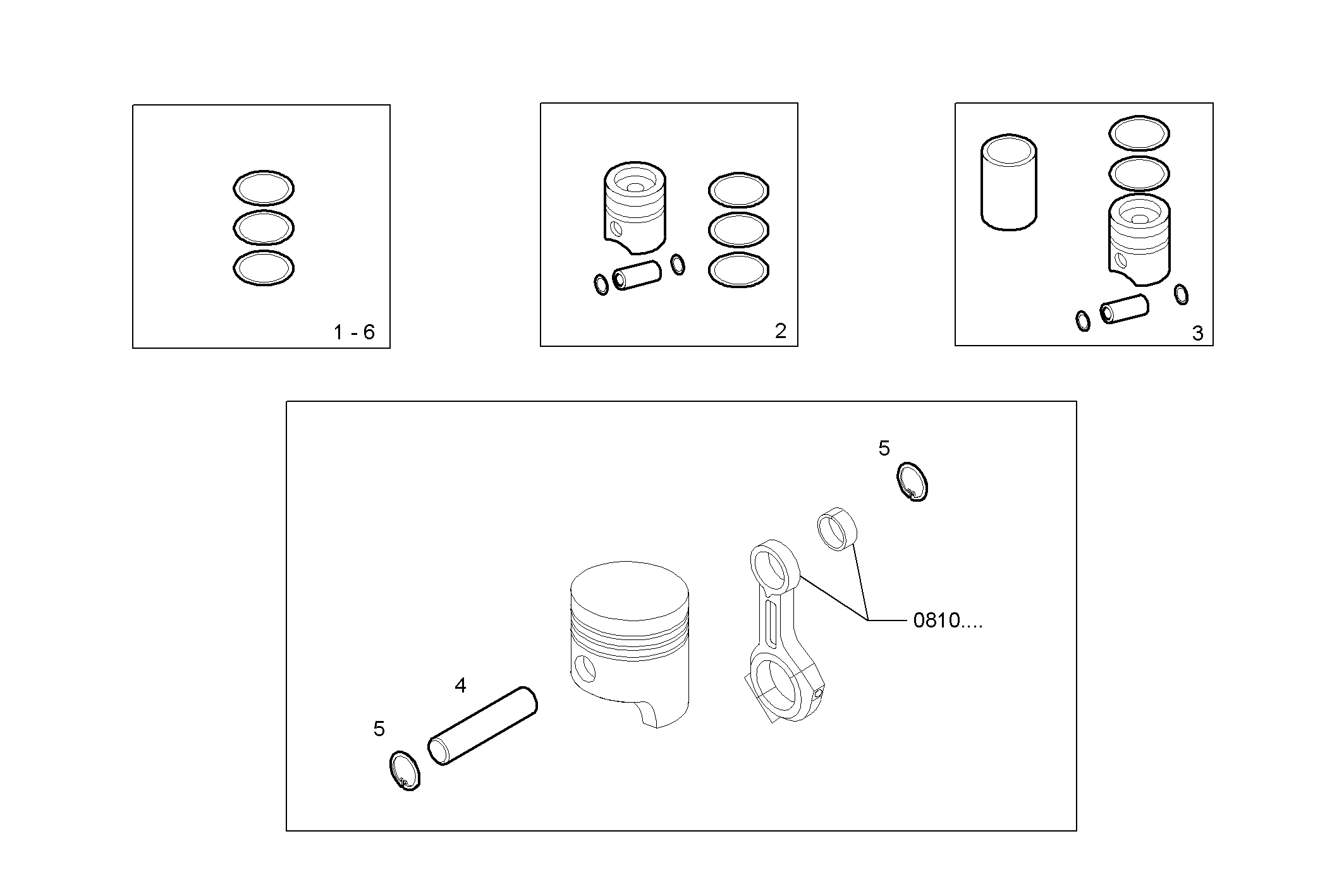 1 - 6

2

3

5

0810....

4

5