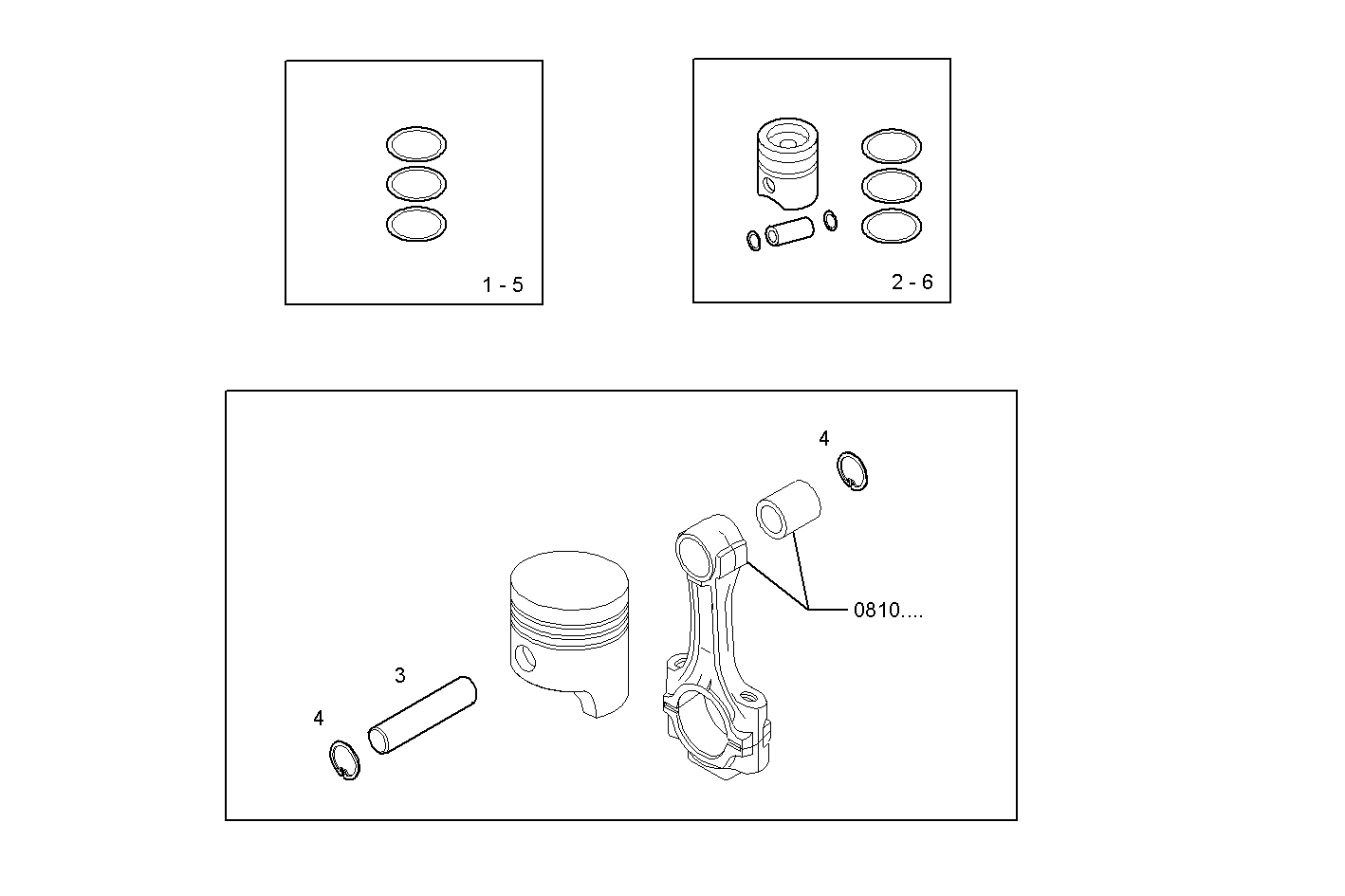 1 - 5

2 - 6

4

0810....

3

4