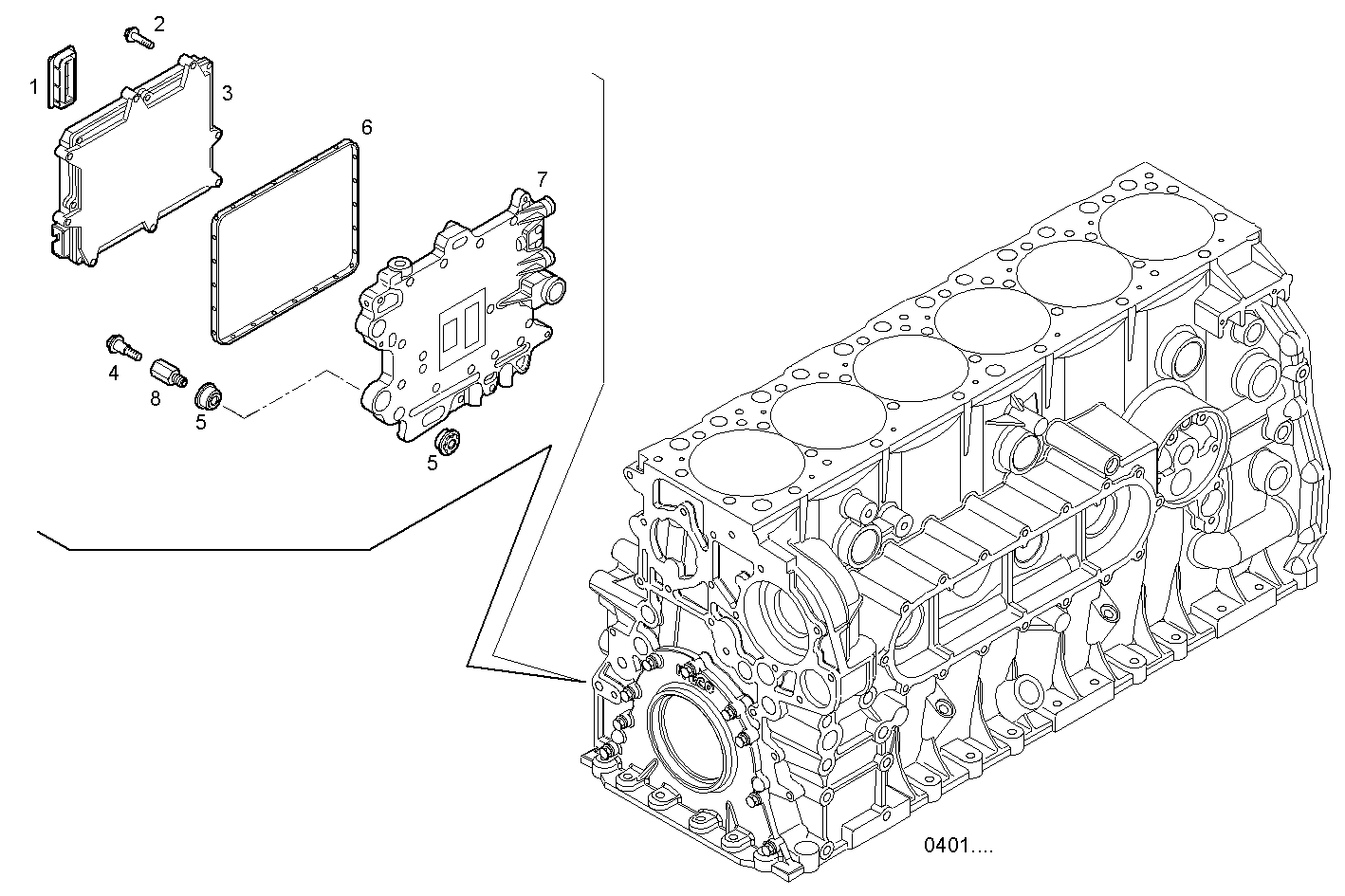 2
1
3
6
7
4
8
5
5
0401....