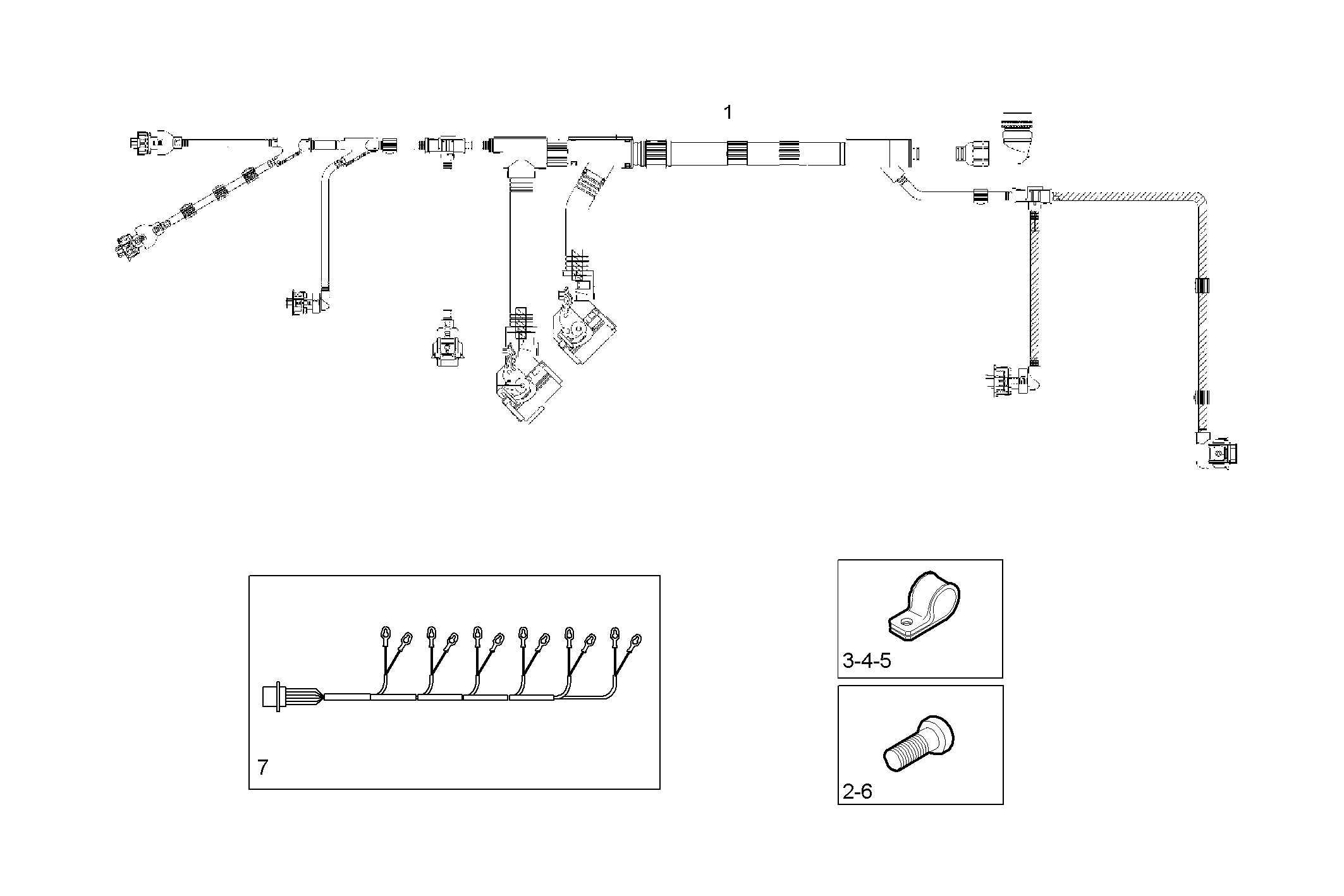 1

7

3-4-5

2-6