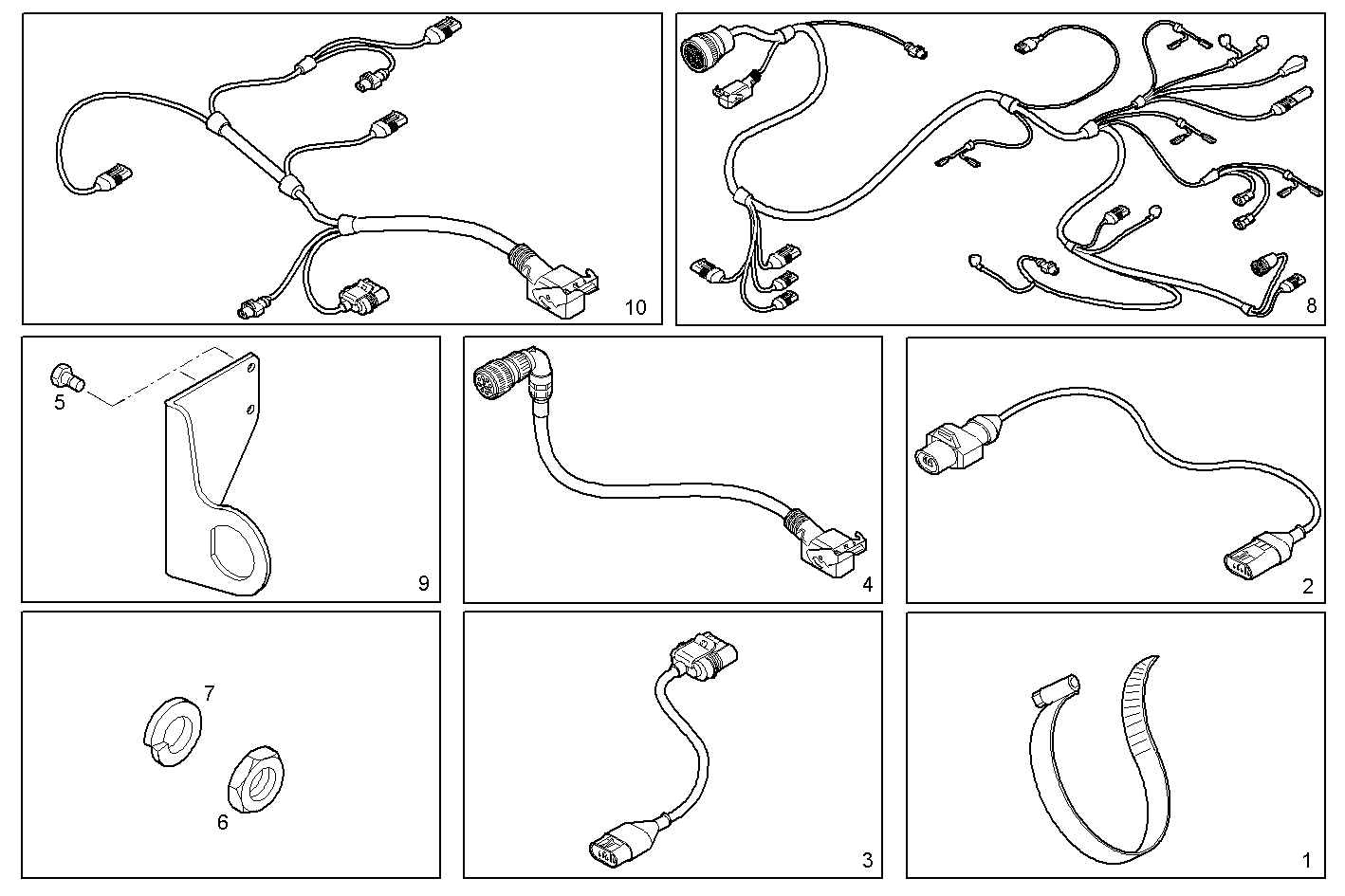 10
8
5
9
4
2
7
6
3
1