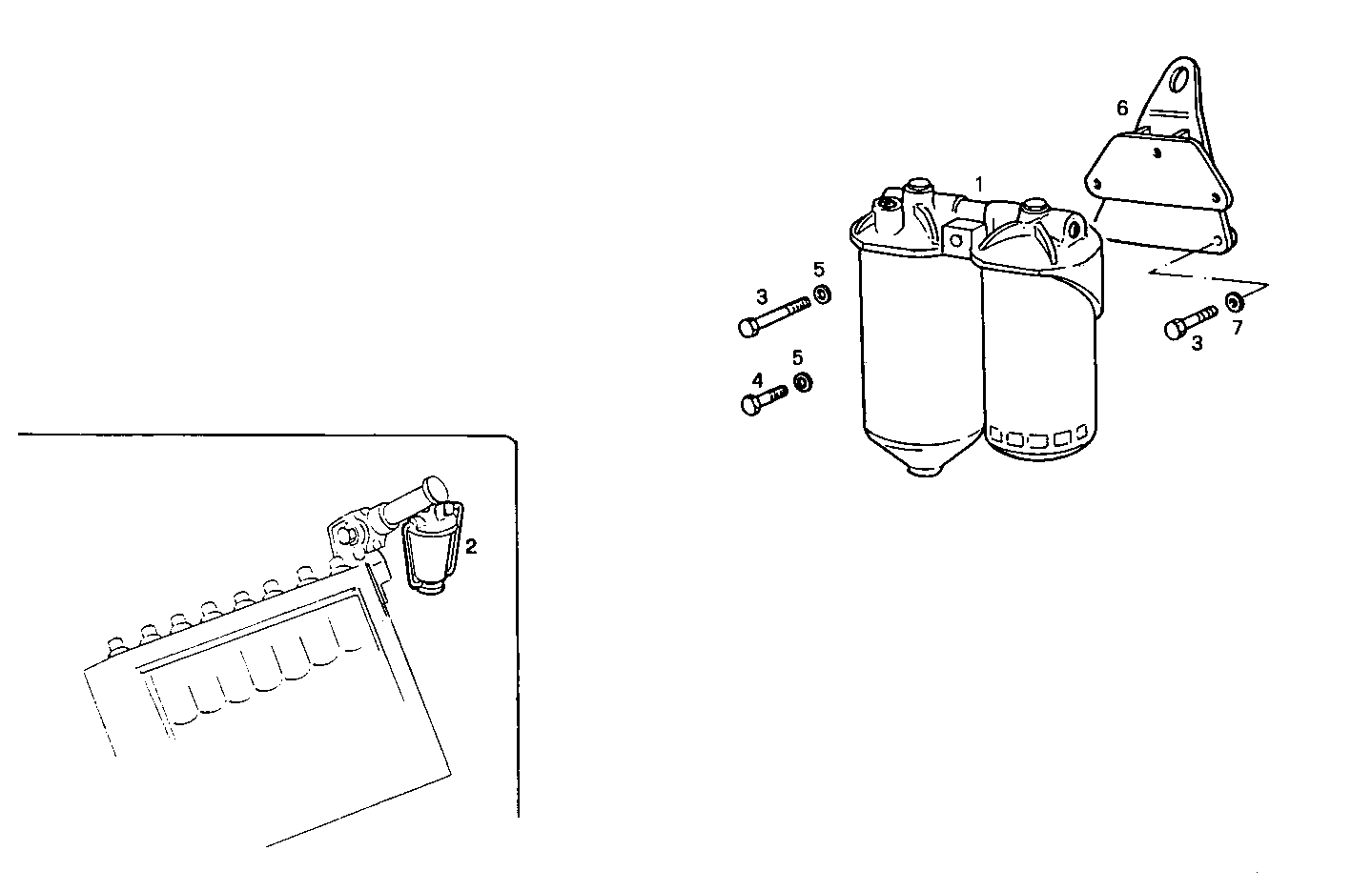 6
1
5
3
3
7
5
4
2