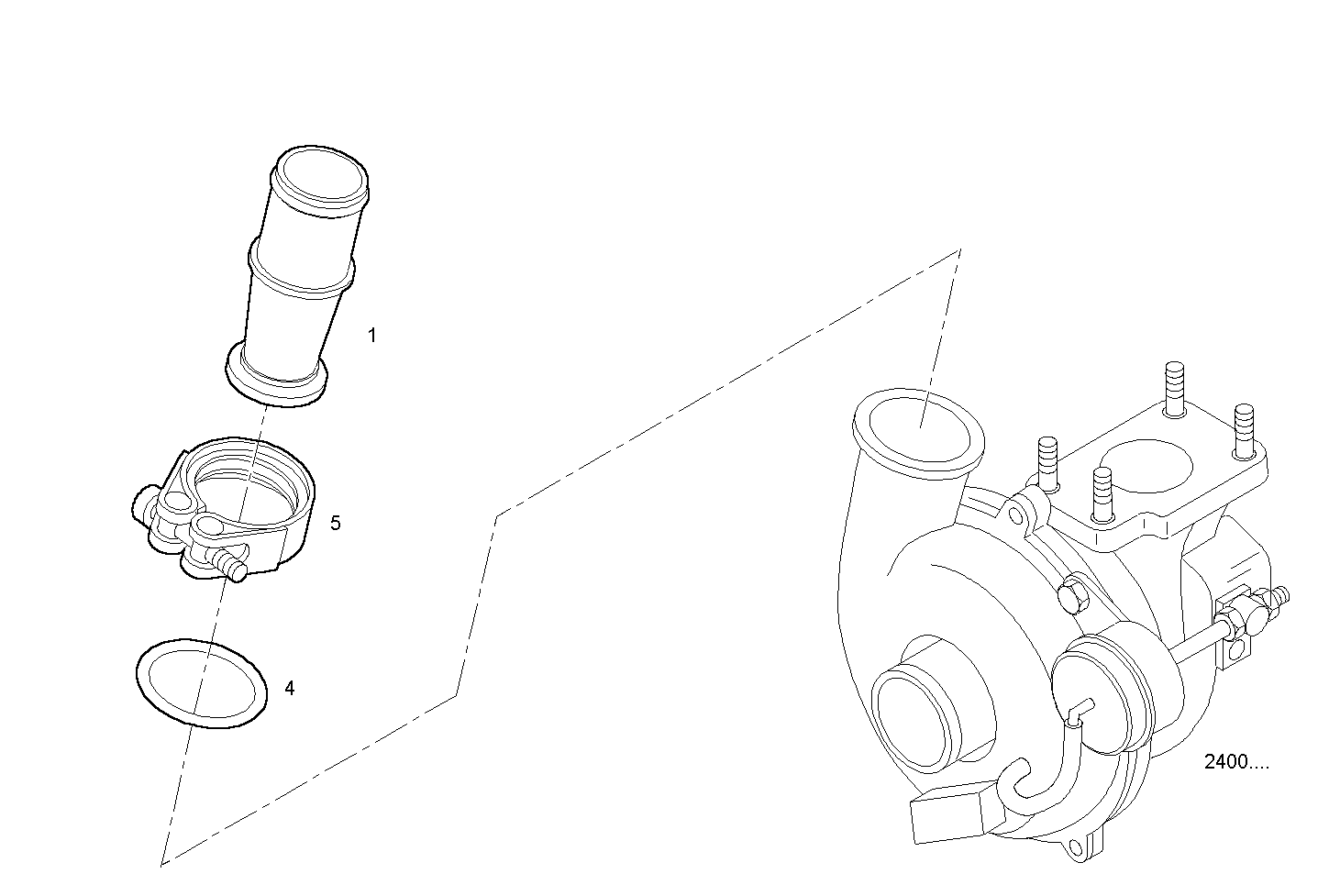 1

5

4

2400....