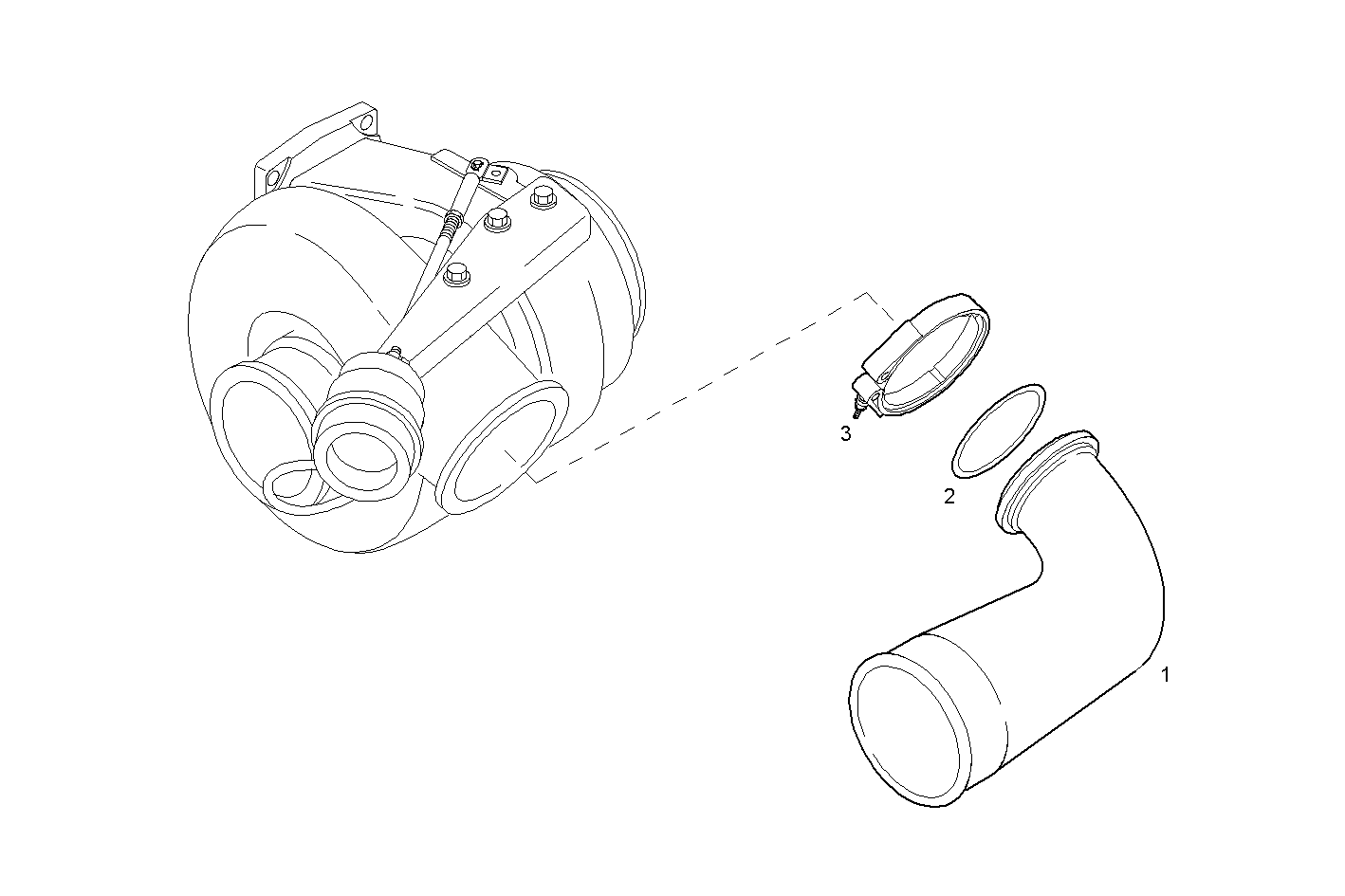 3
2
1