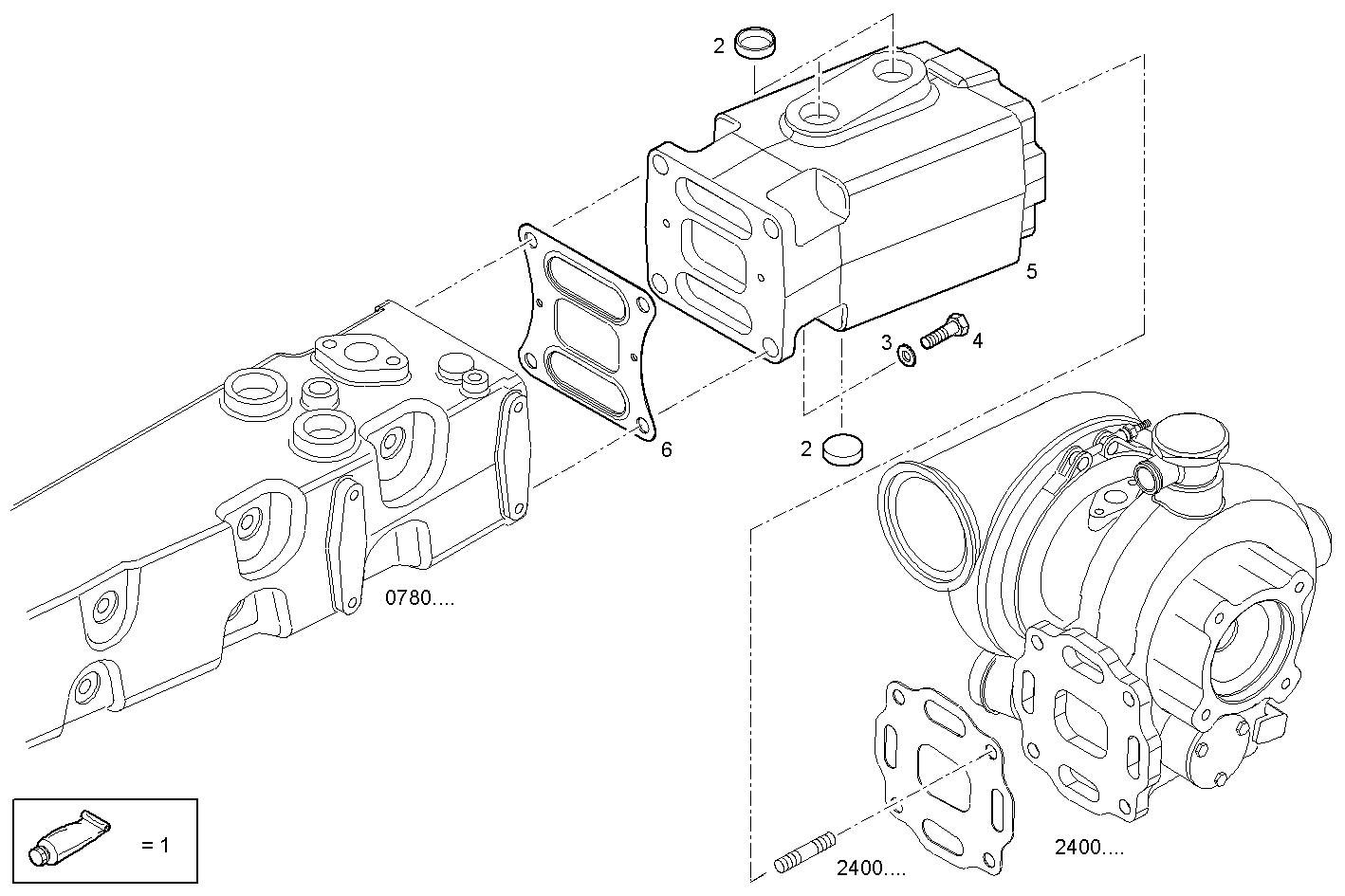 2
5
3
4
6
2
0780....
= 1
2400....
2400....