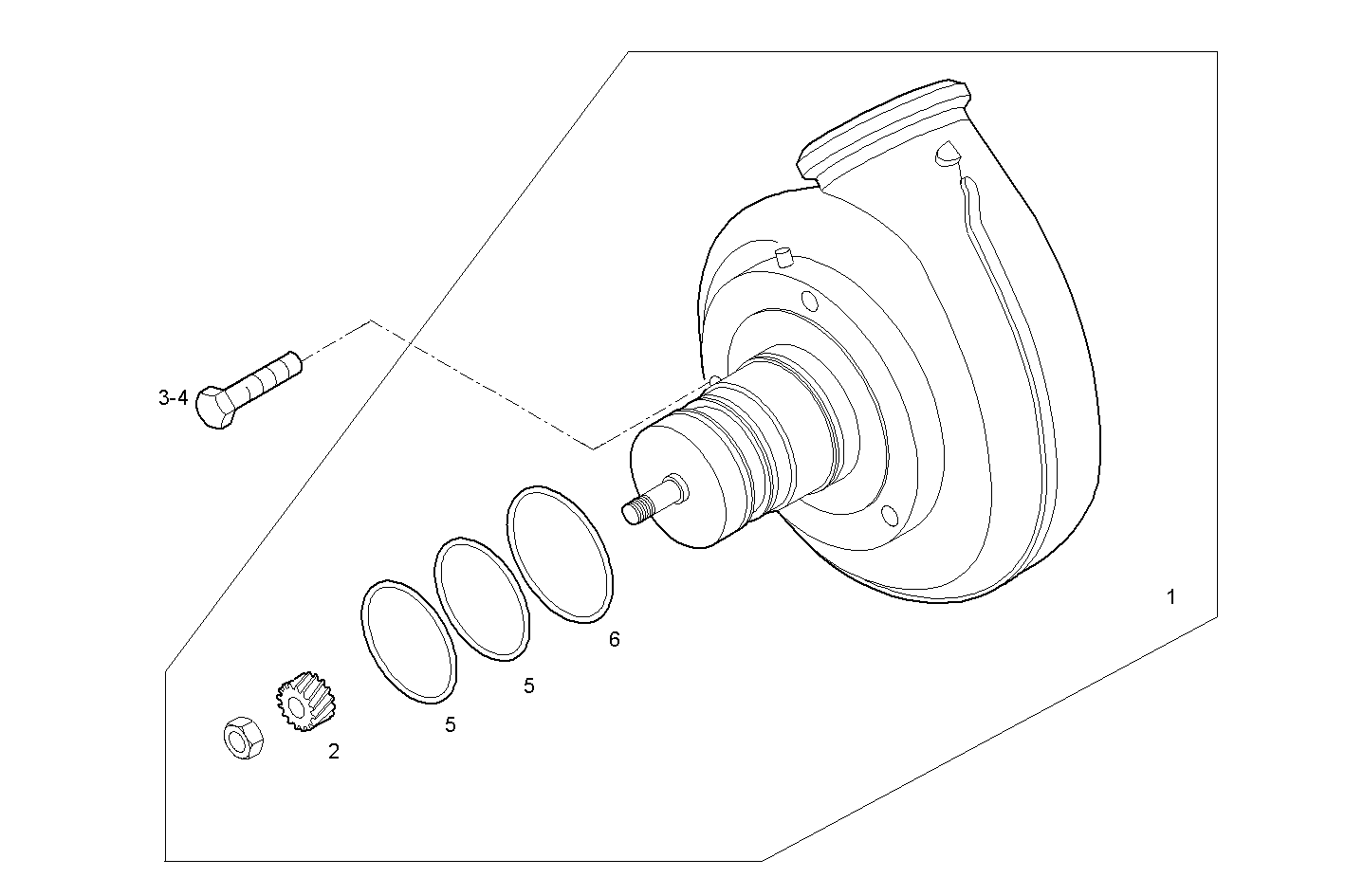 3-4

1

6

5

5

2