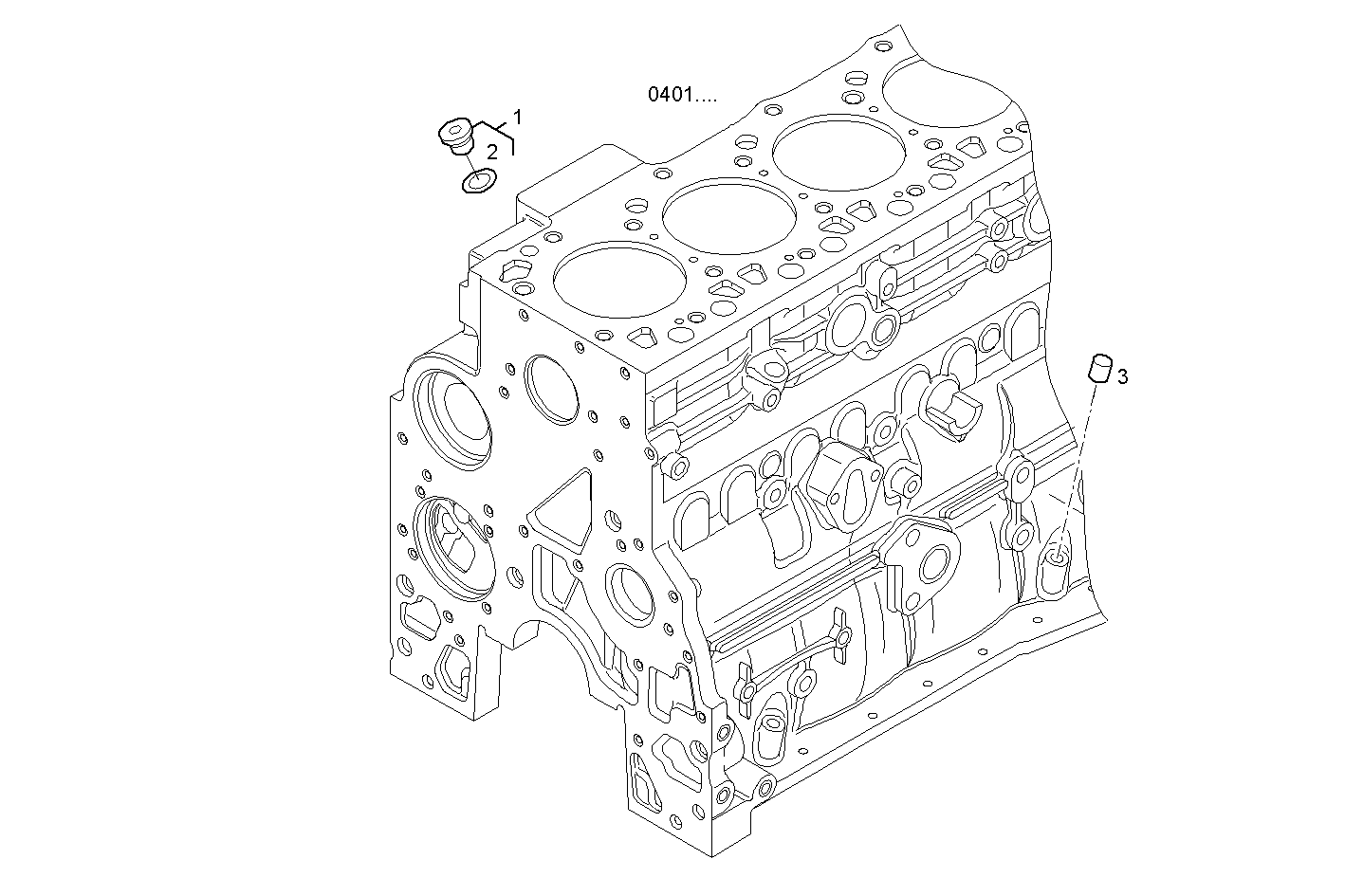 0401....
1
2
3