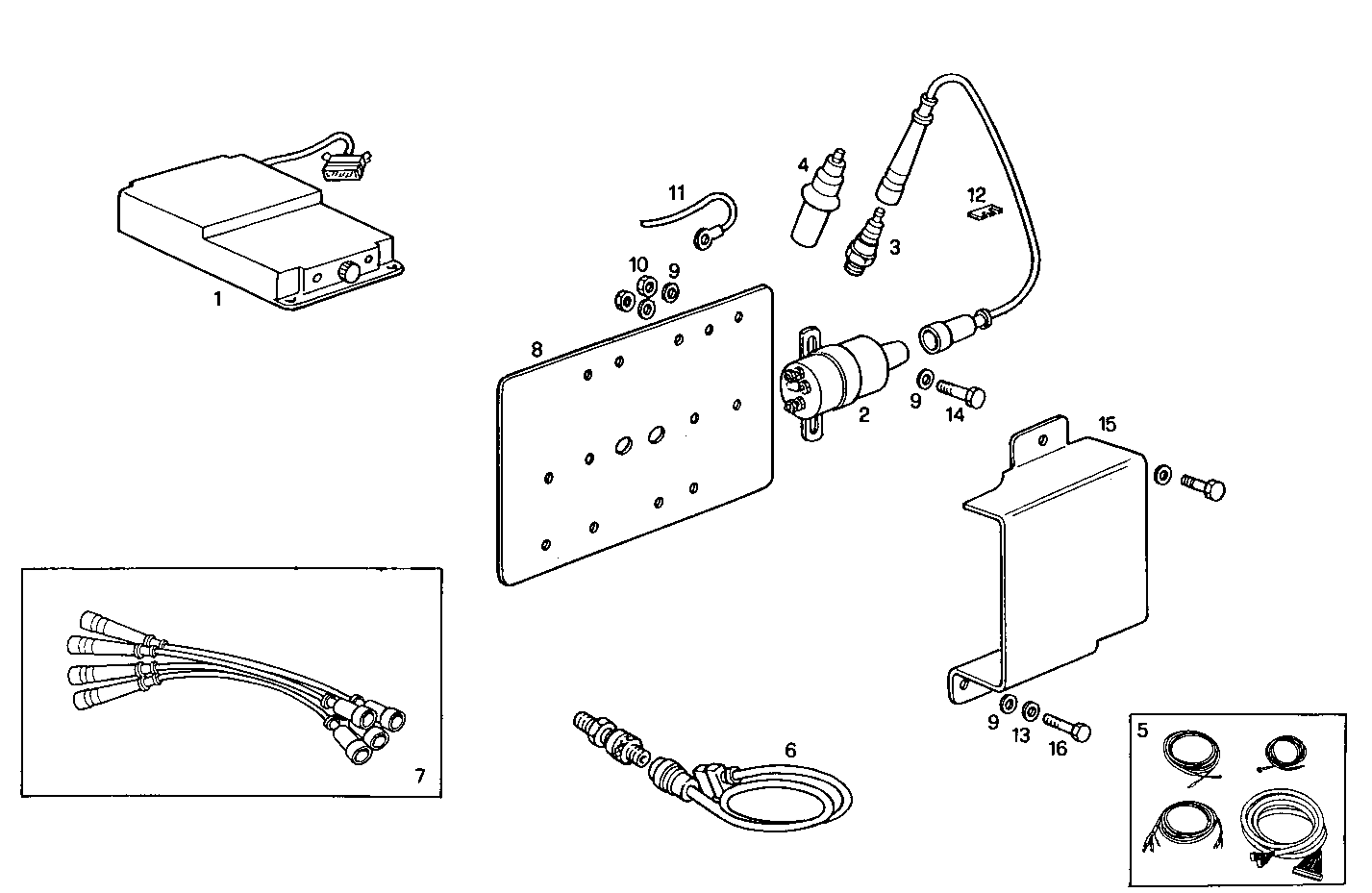 1
11
4
12
3
10
9
8
2
9
14
15
7
6
9
13
16
5