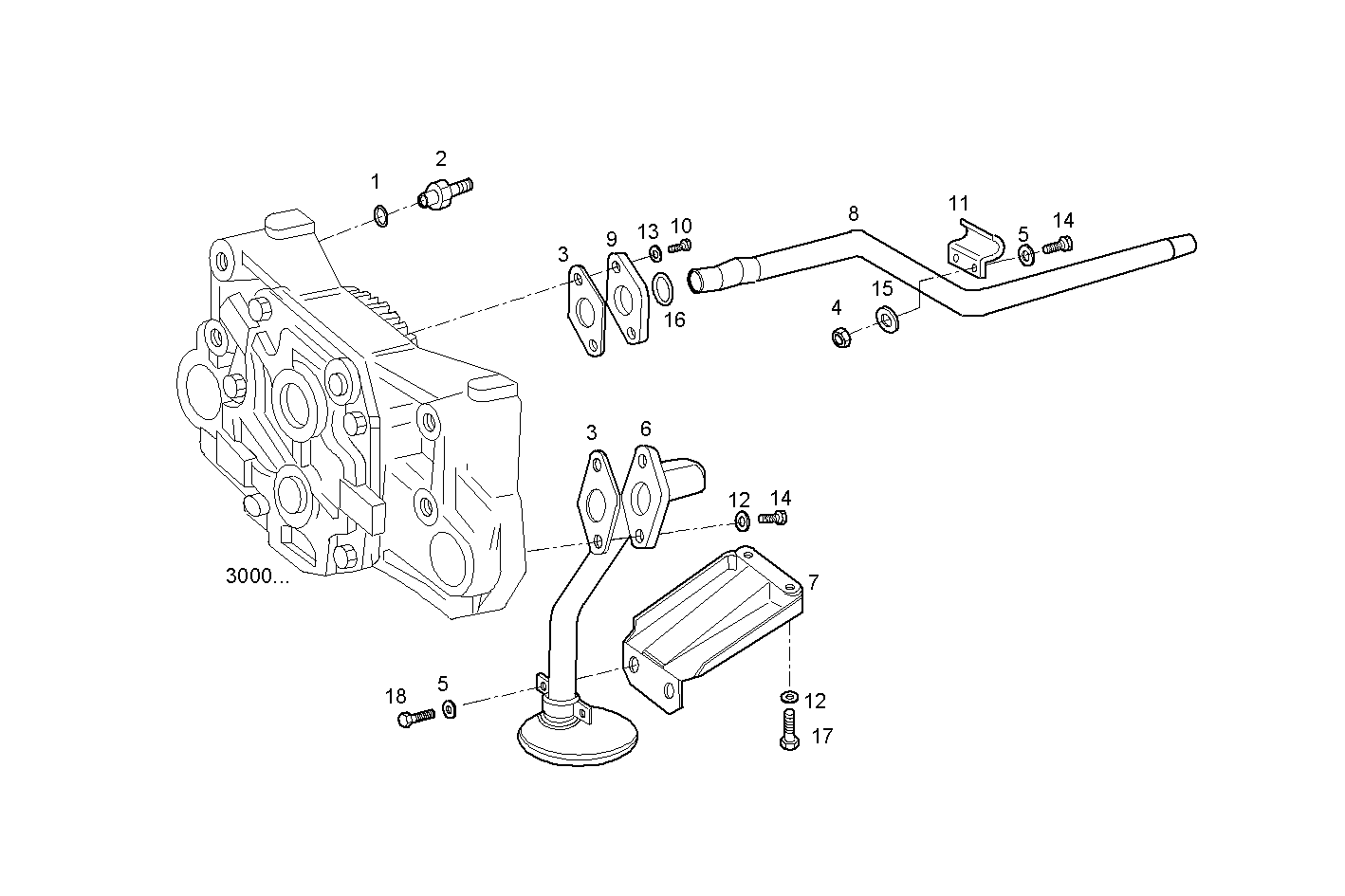 1
2
3
9
13
10
16
8
11
5
14
4
15
3
6
12
14
7
3000...
18
5
12
17