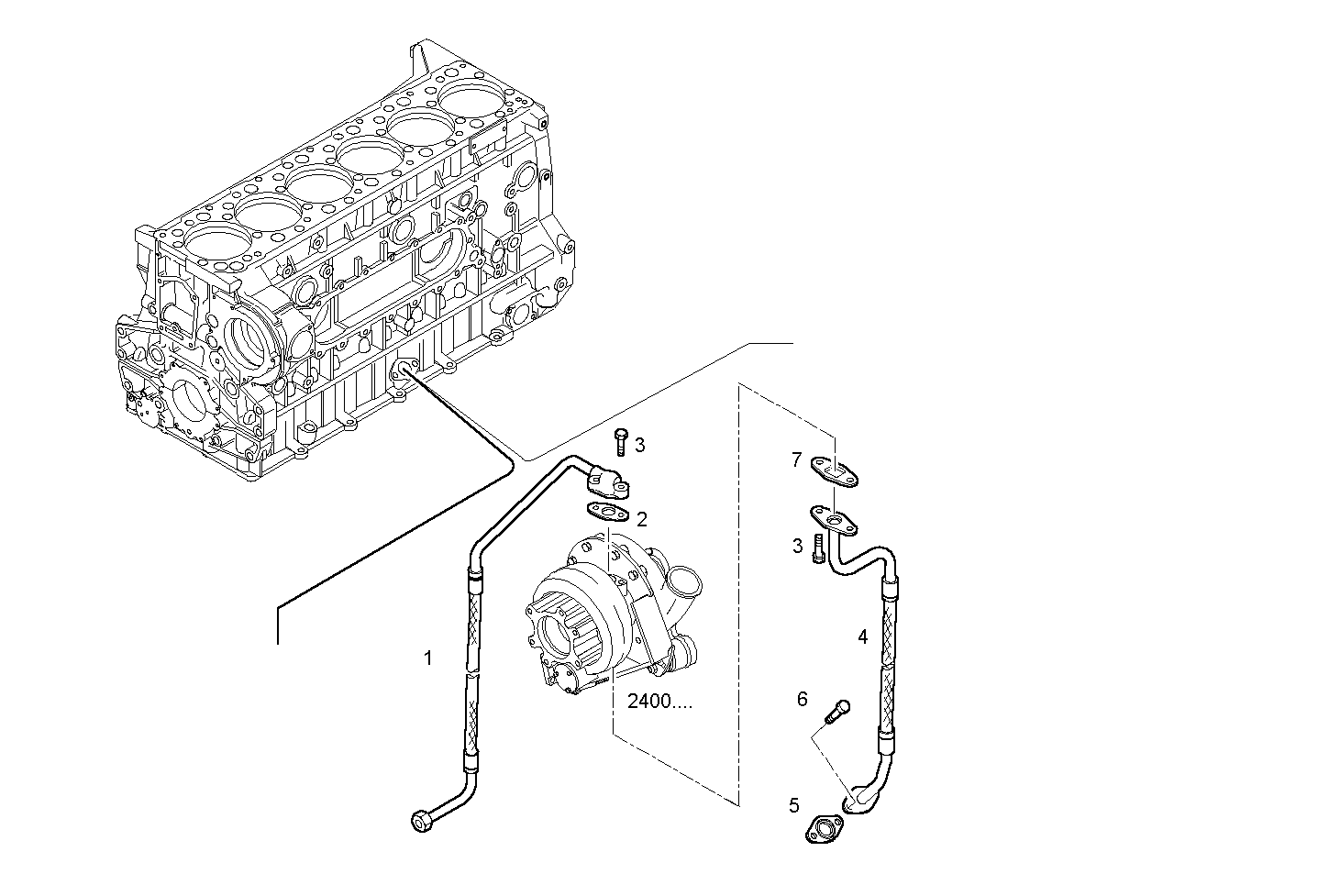 3
7
2
3
4
1
2400....
6
5