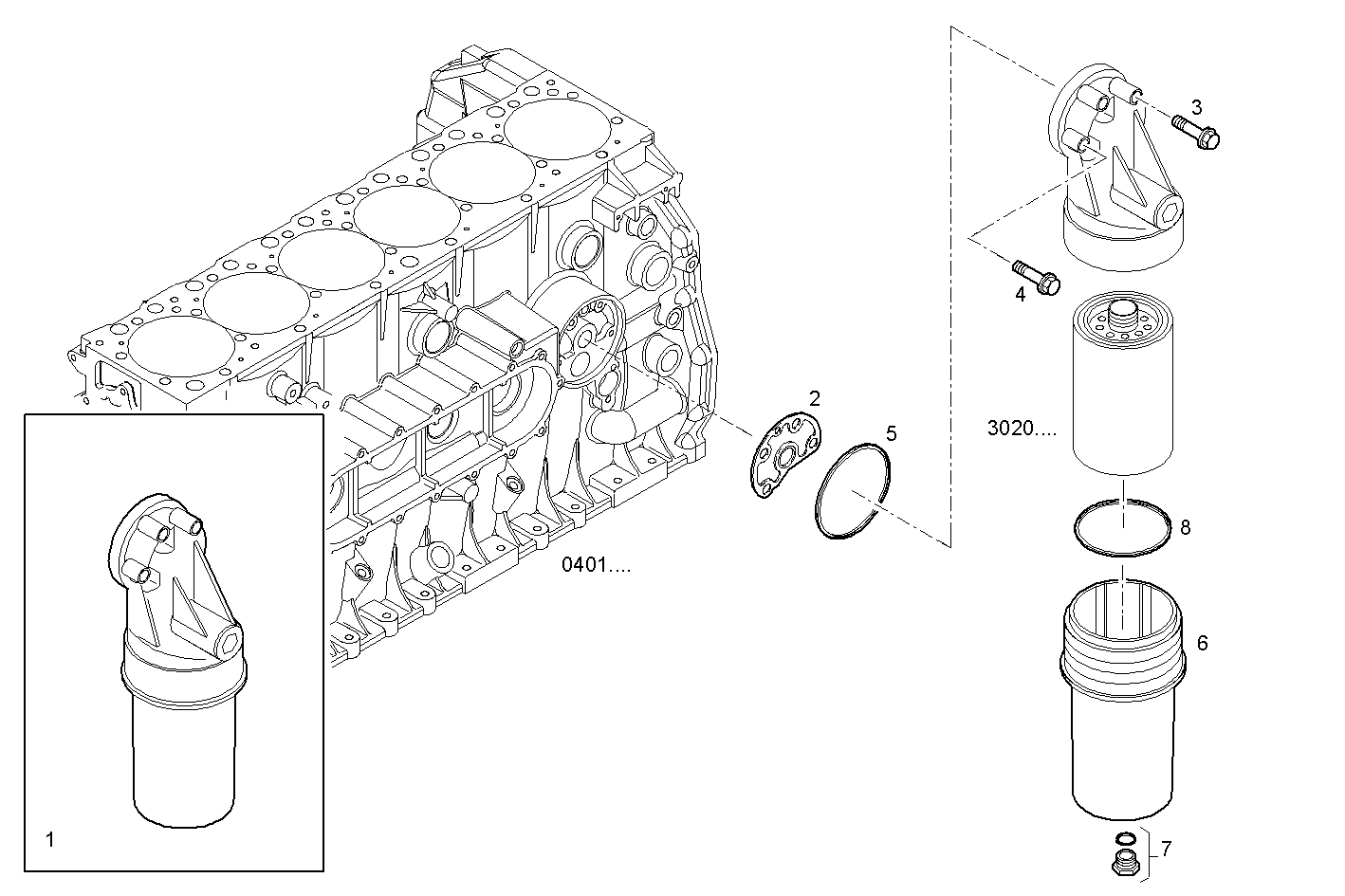 3
4
2
5
3020....
8
0401....
6
1
7