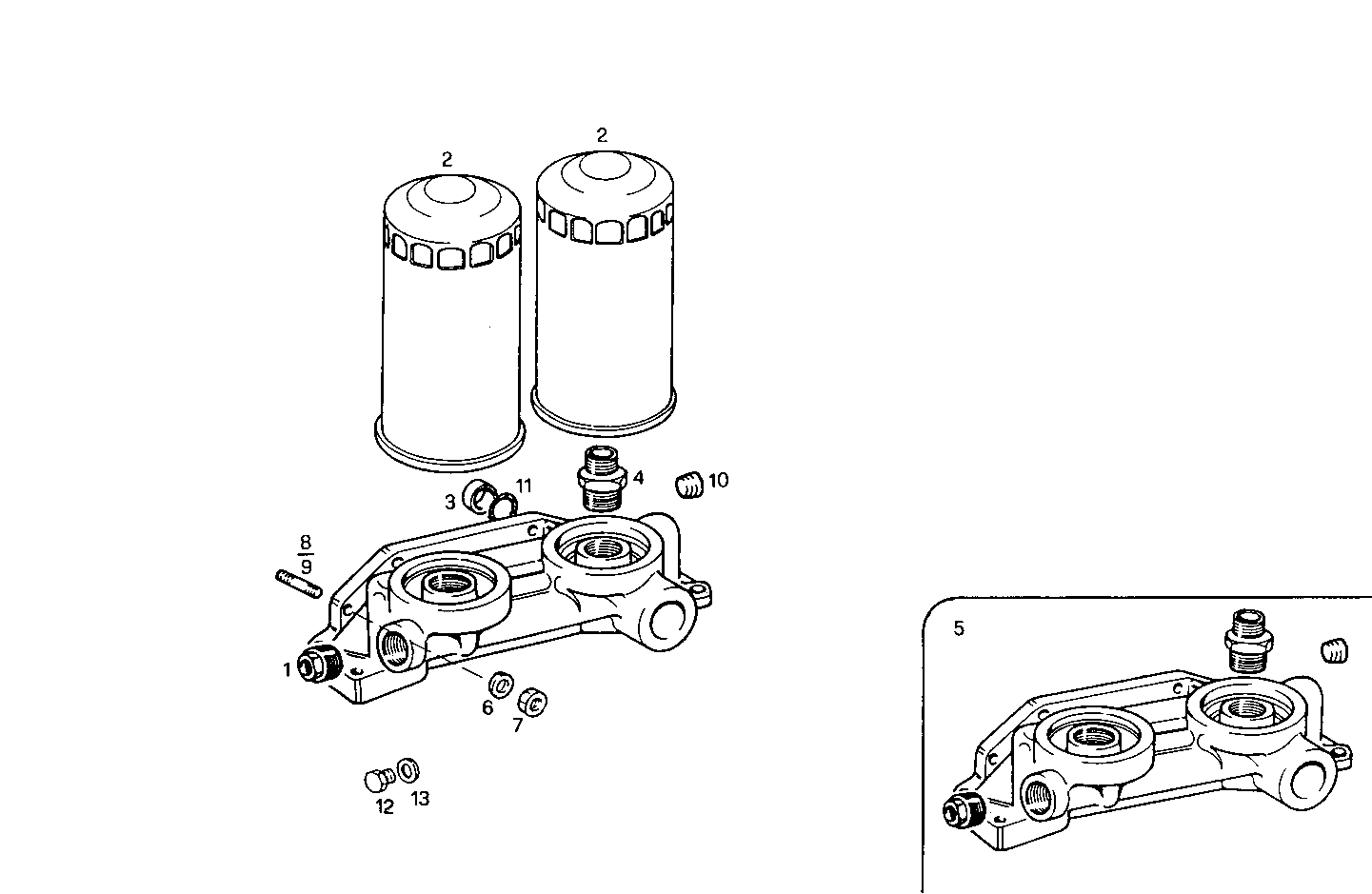 2
2
3
11
4
10
8
9
1
6
7
12
13
5