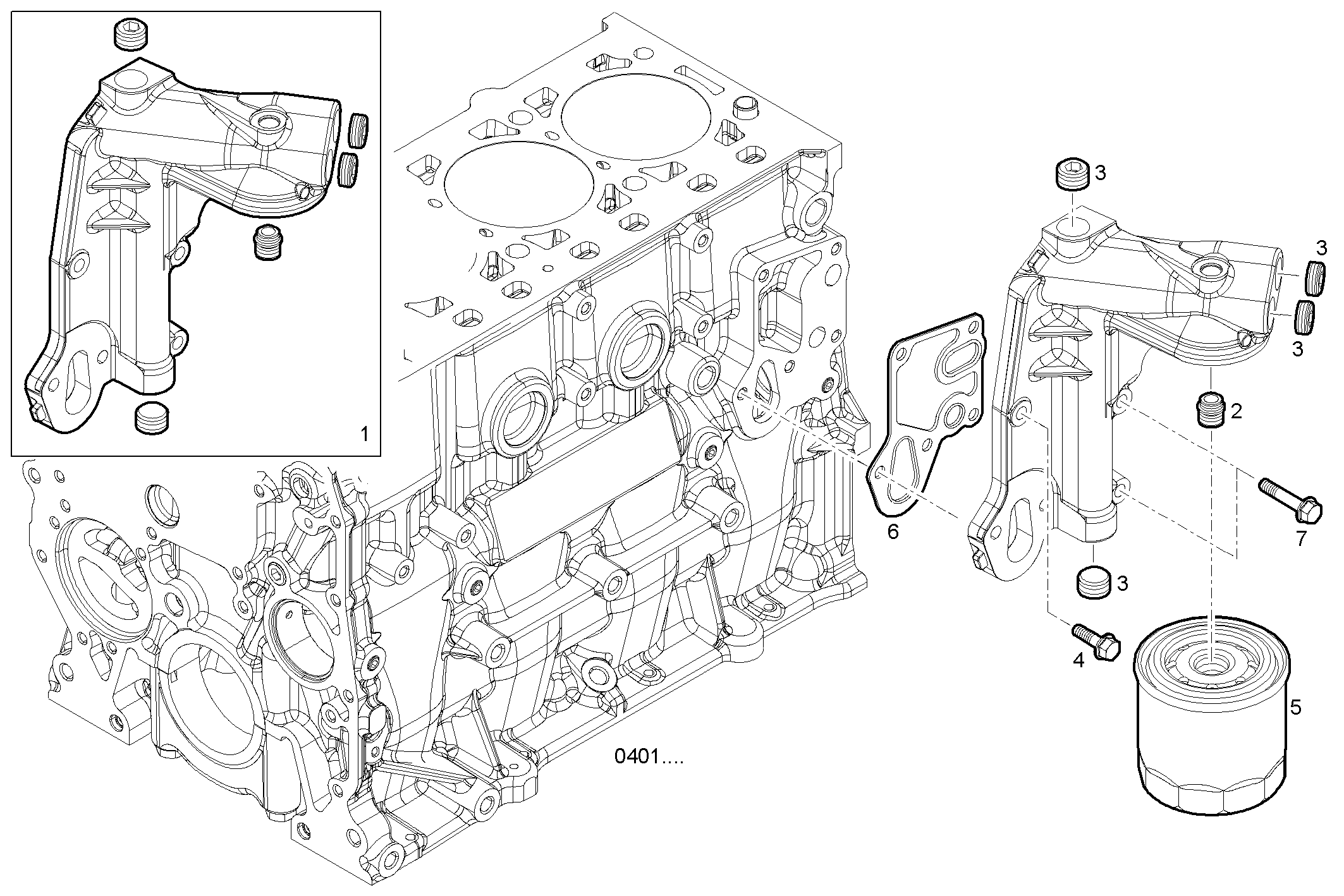 1

3

3

3

2

6

7

3

4

5

0401....