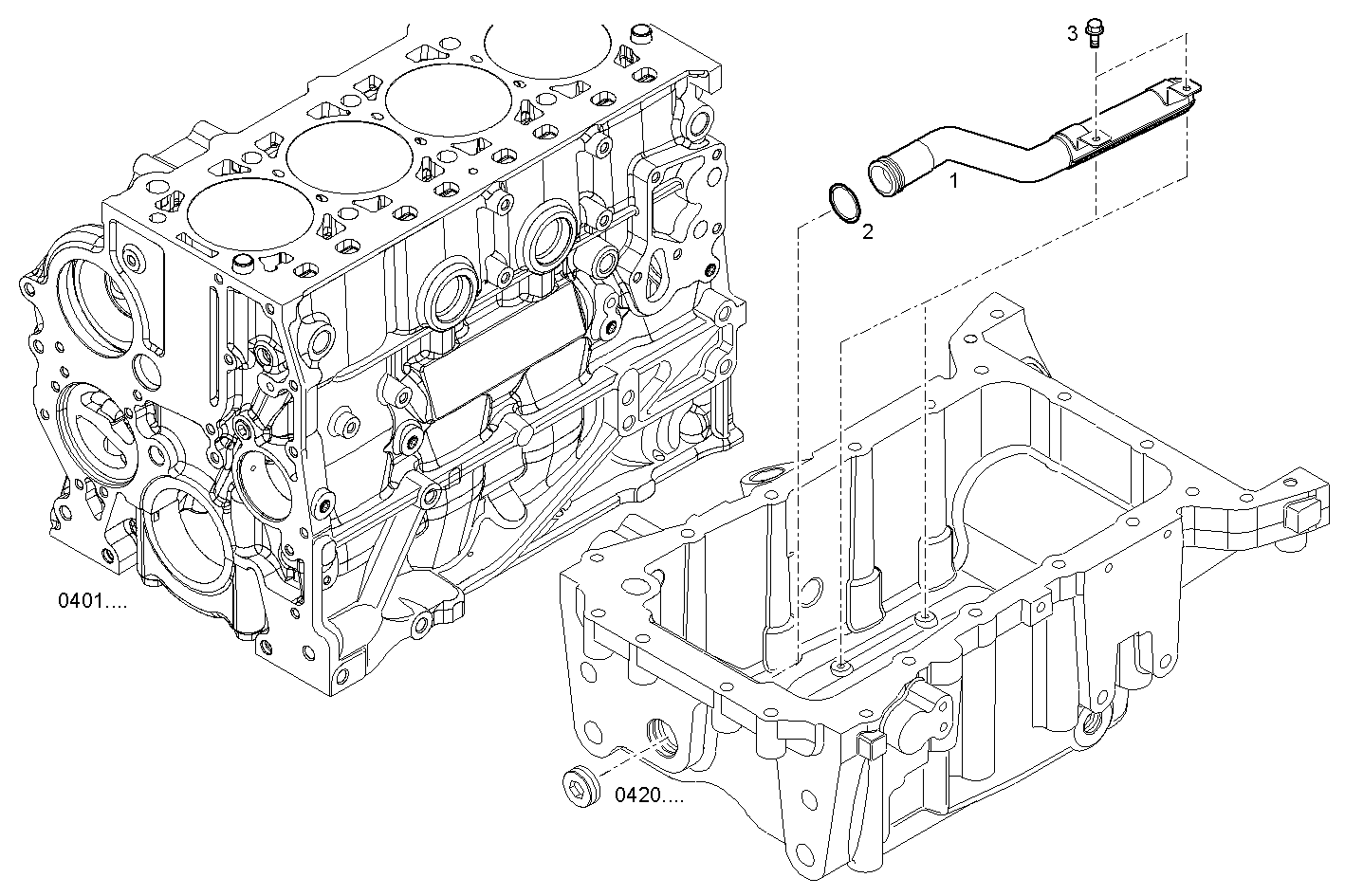 3

1

2

0401....

0420....