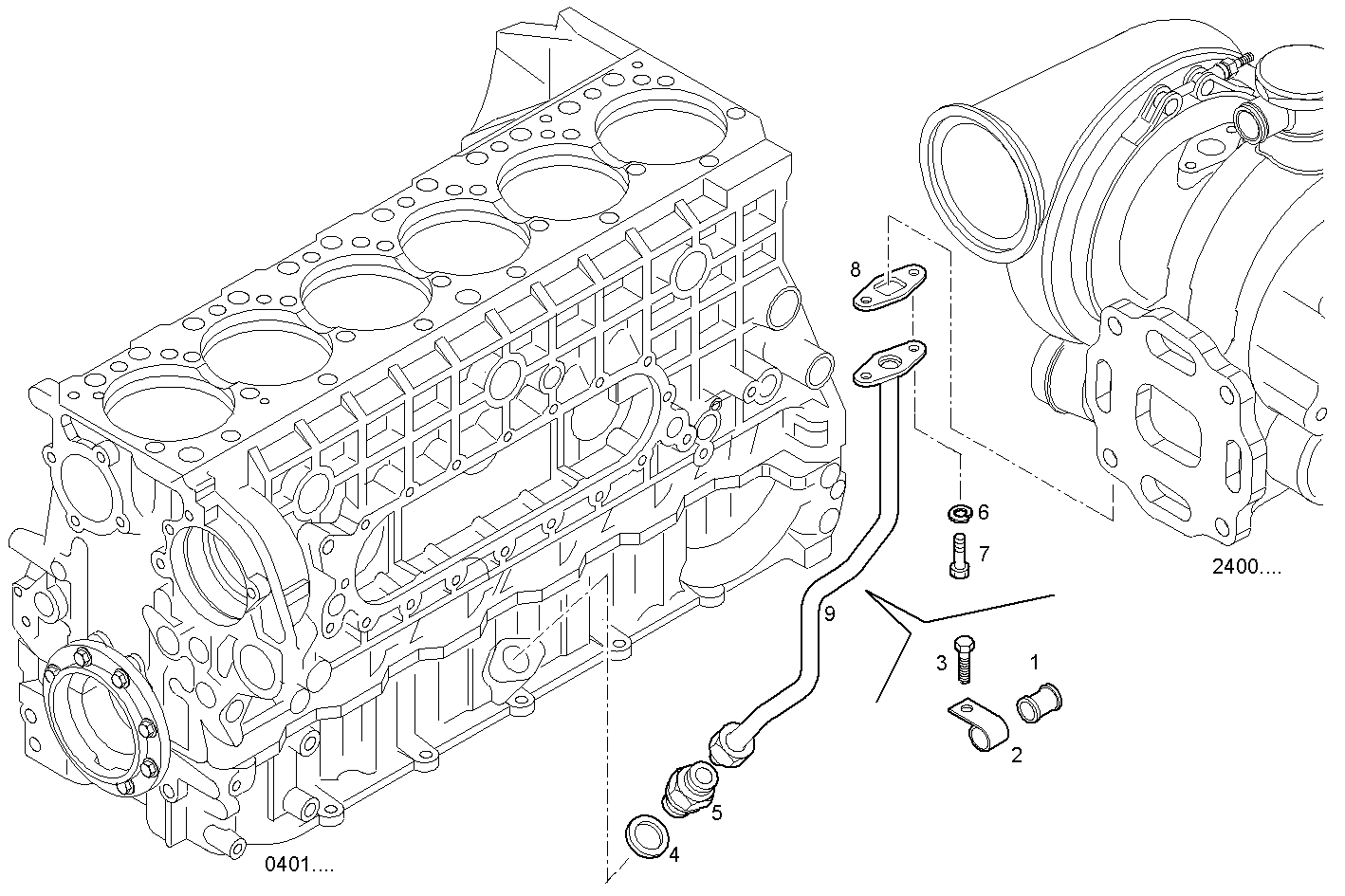 8
6
7
2400....
9
3
1
2
5
4
0401....