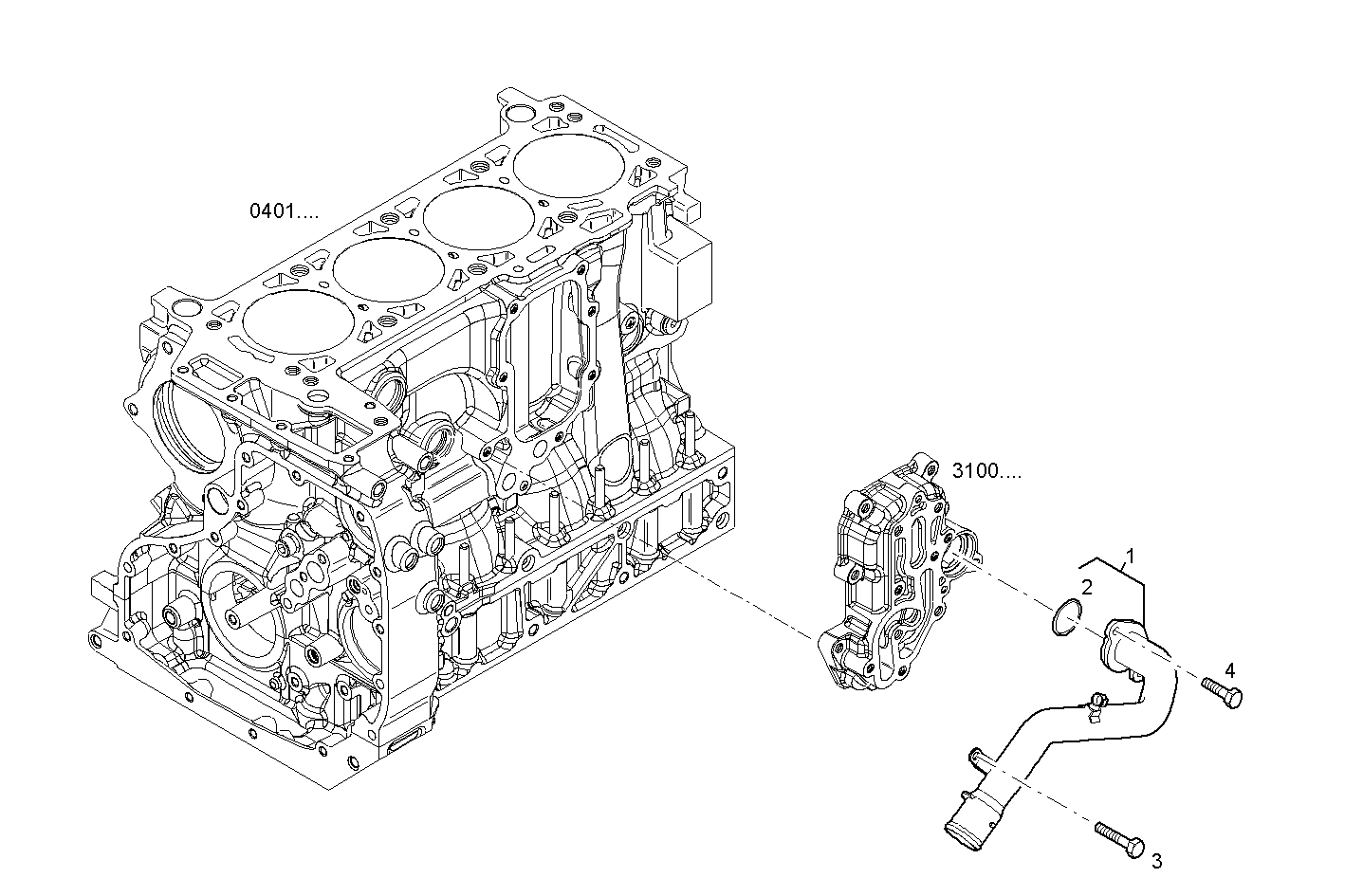 0401....

3100....

1

2

4

3