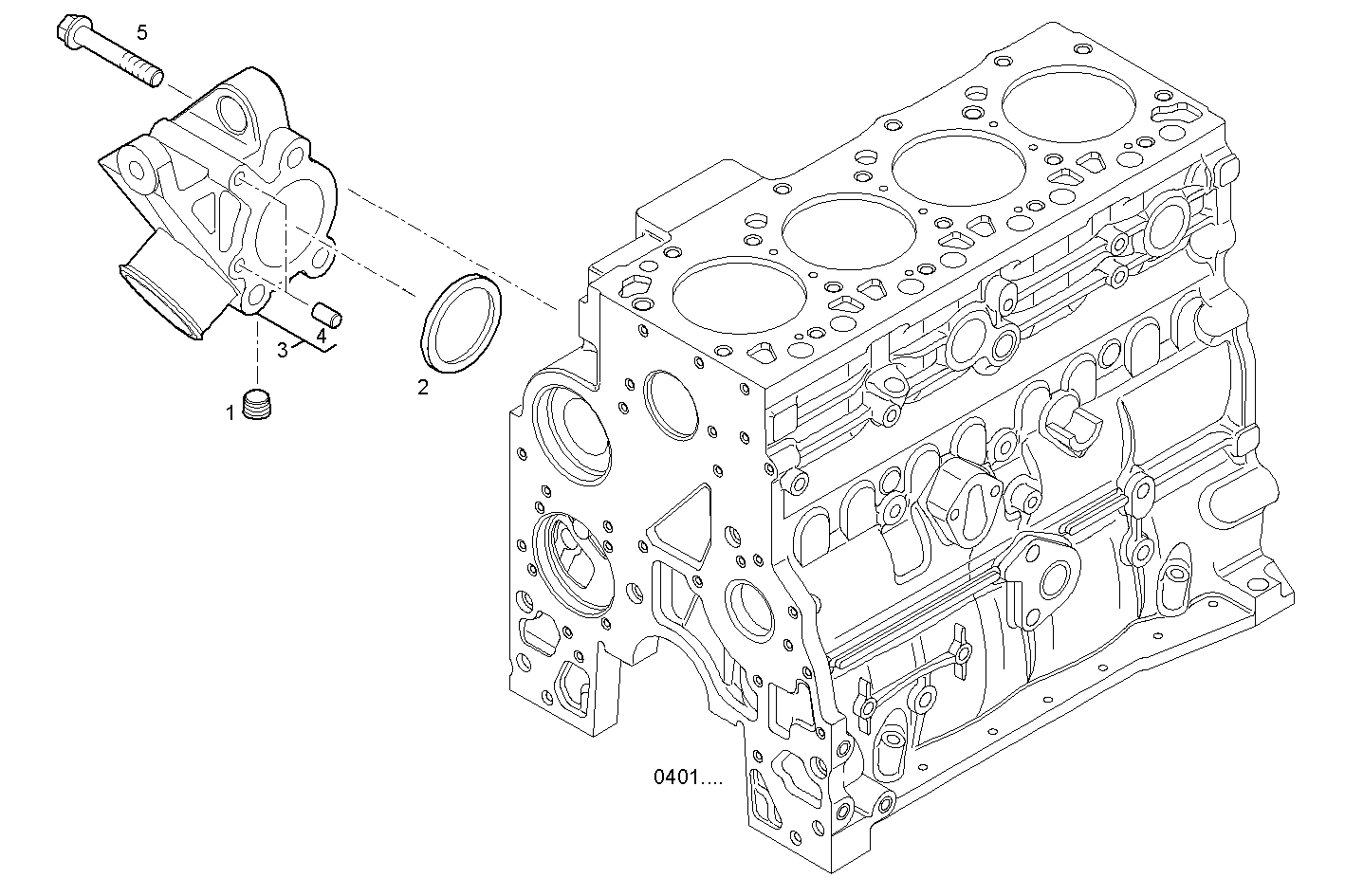 5

4
3

2

1

0401....