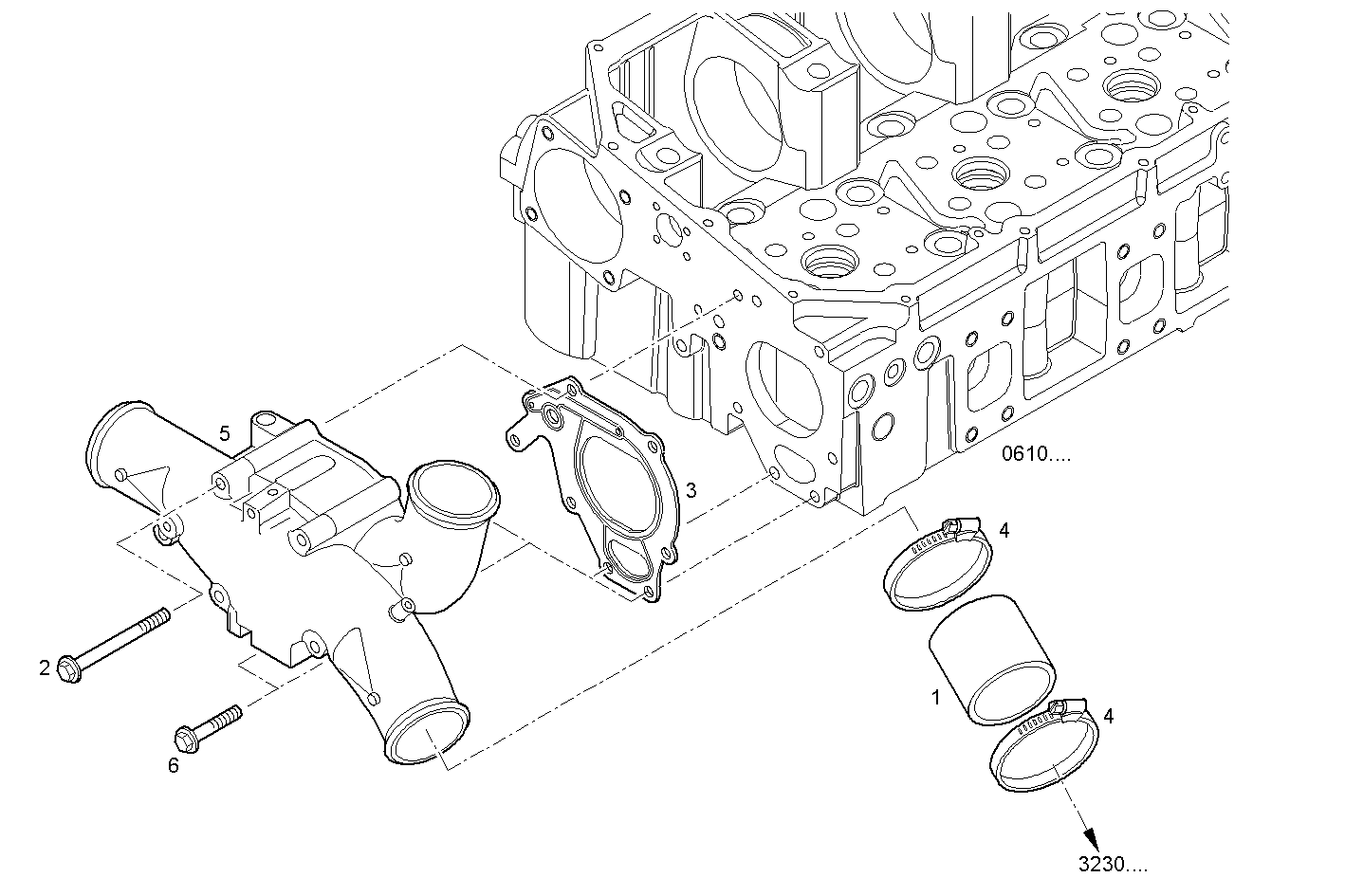 5
3
0610....
4
2
1
4
6
3230....