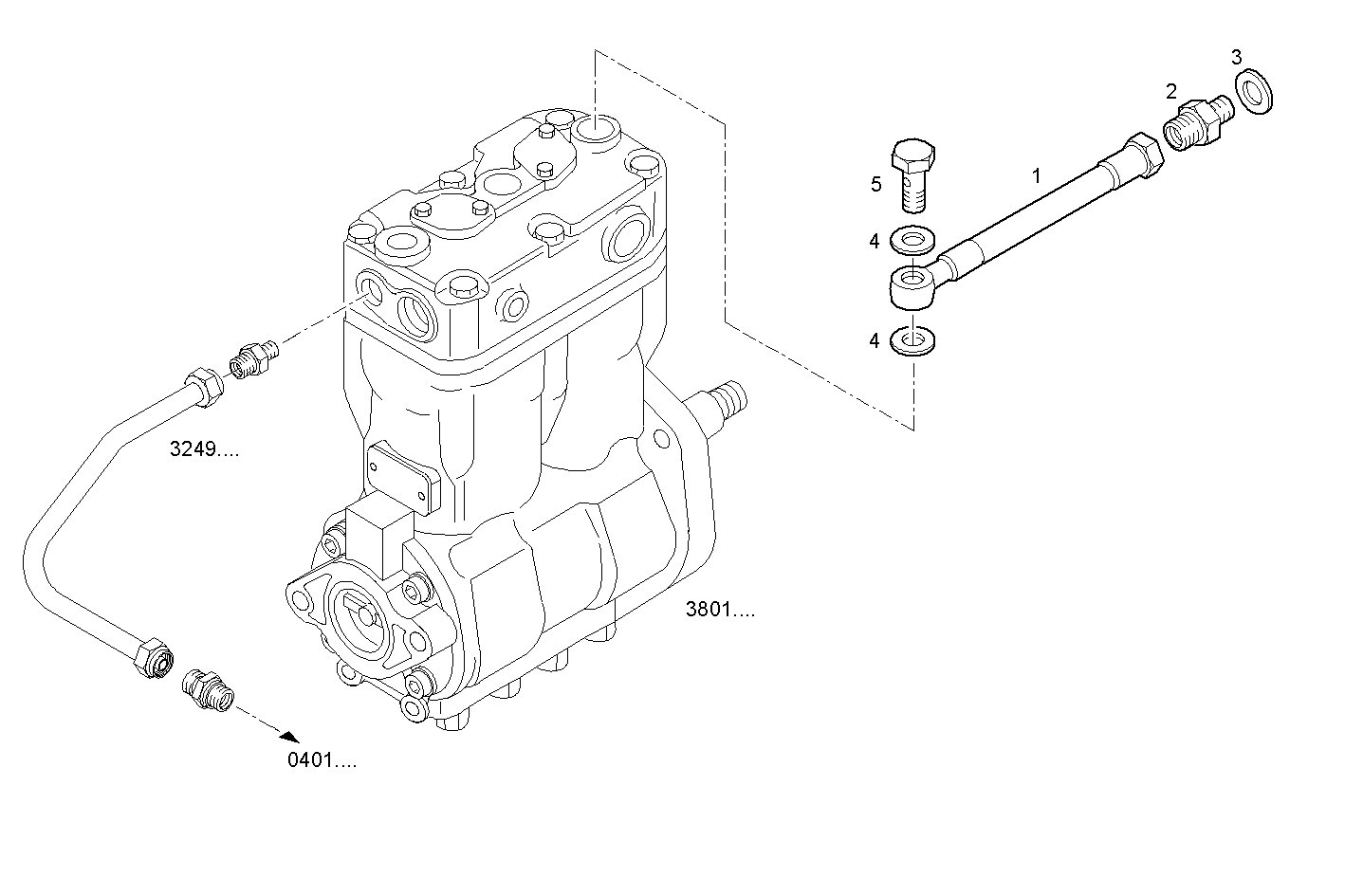 3
2
1
5
4
4
3249....
3801....
0401....