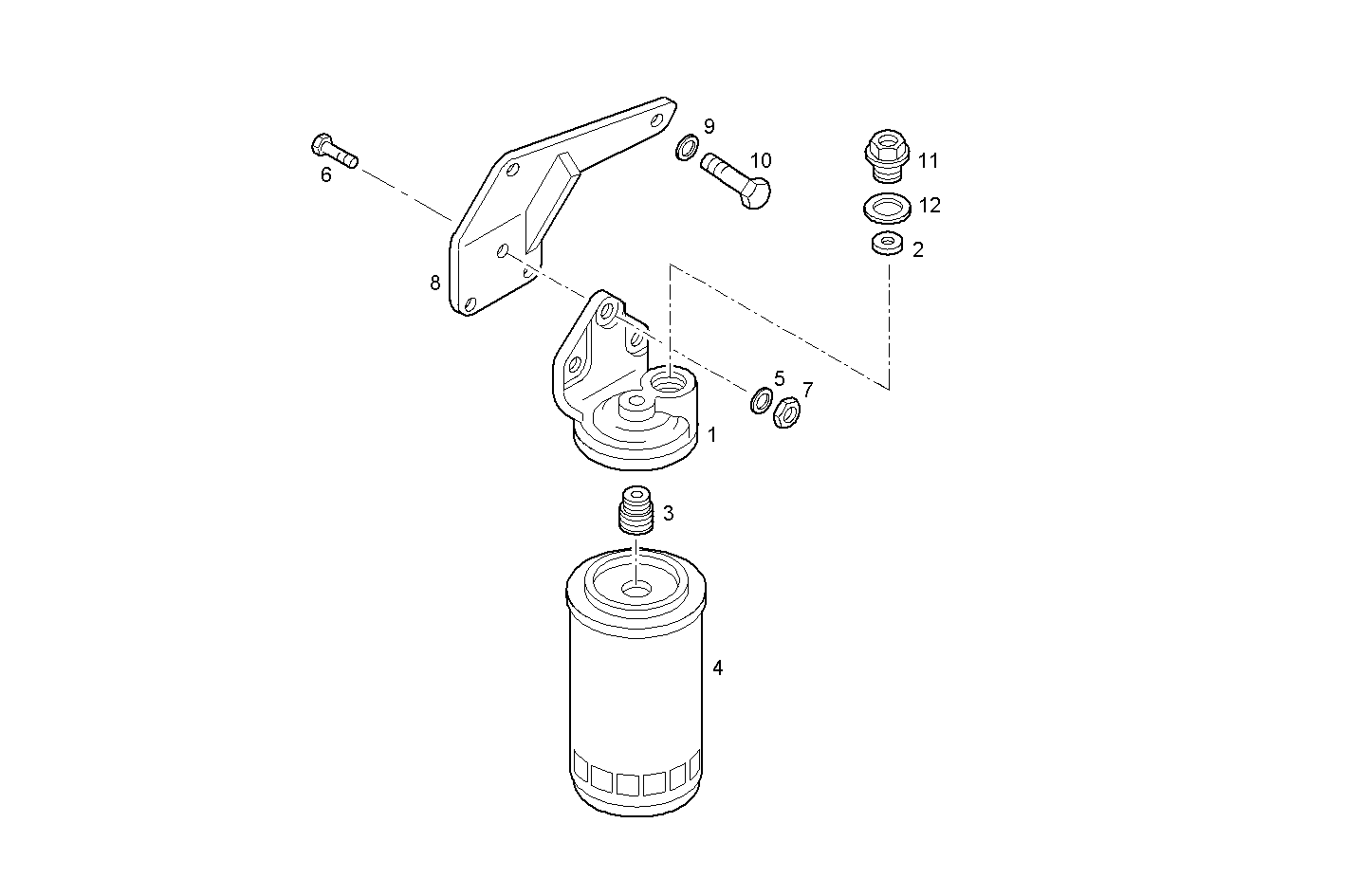 9
10
11
6
12
2
8
5
7
1
3
4