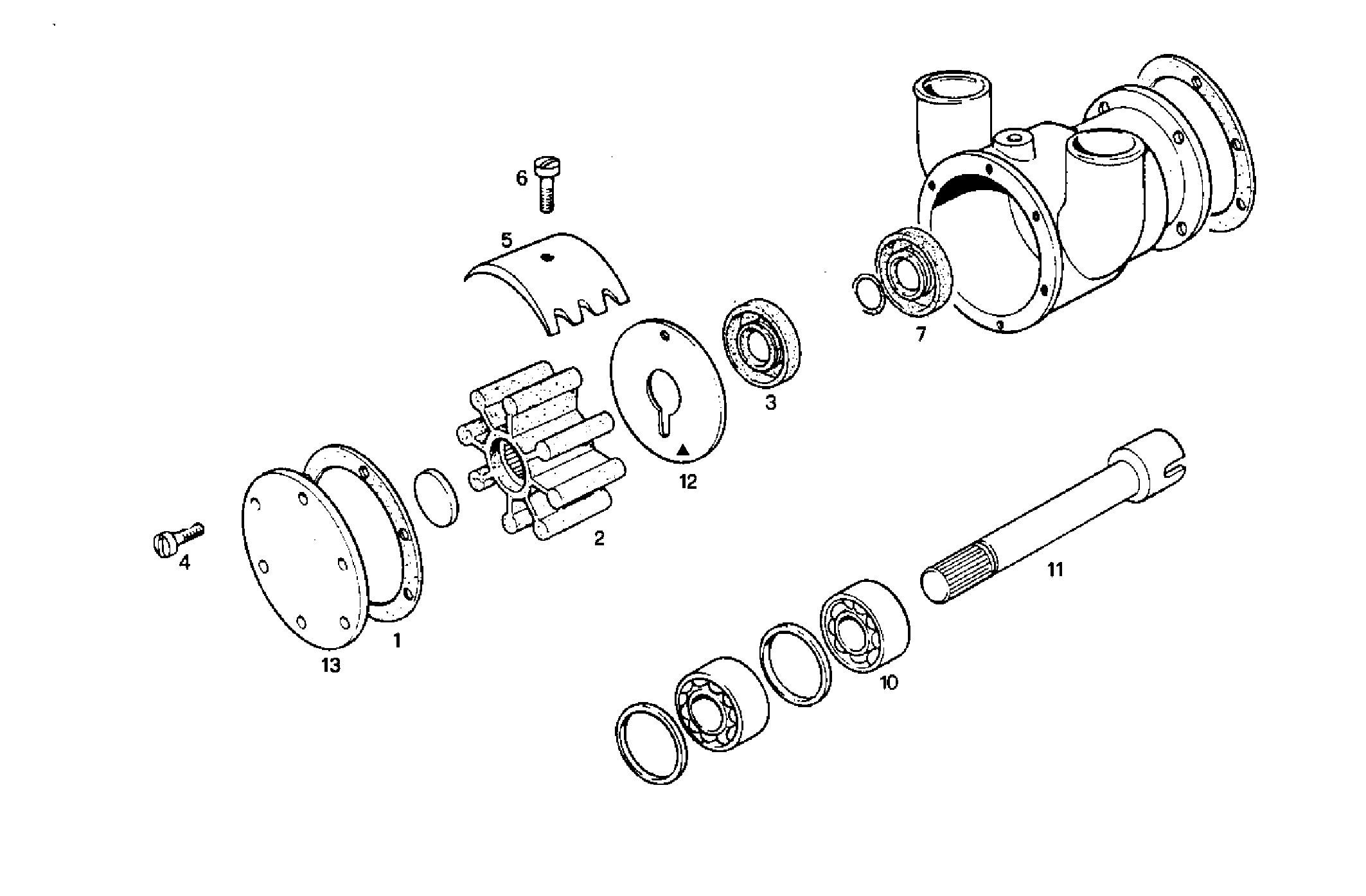 6
5
7
3
12
2
4
1
13
11
10