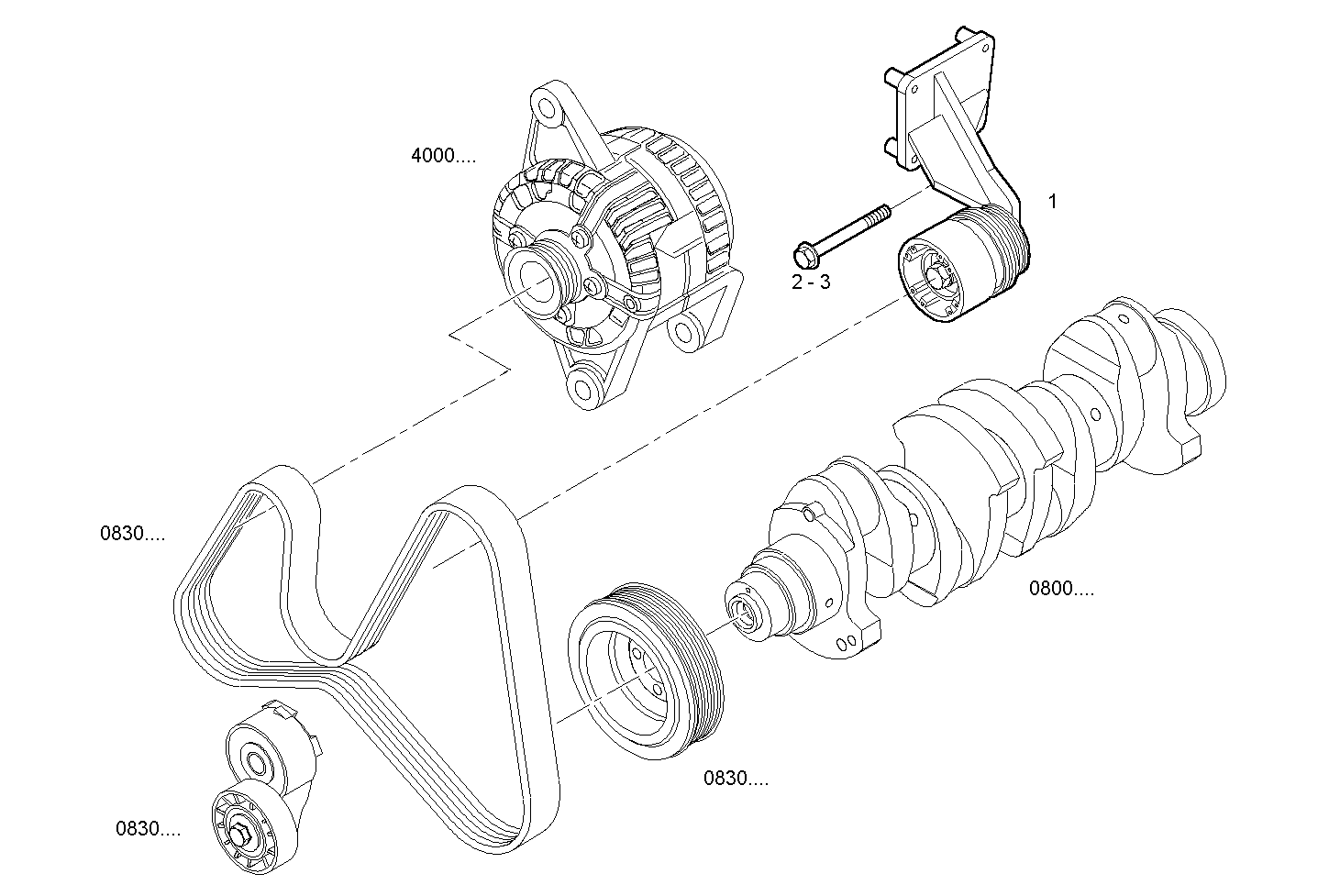 4000....

1

2 - 3

0830....

0800....

0830....

0830....