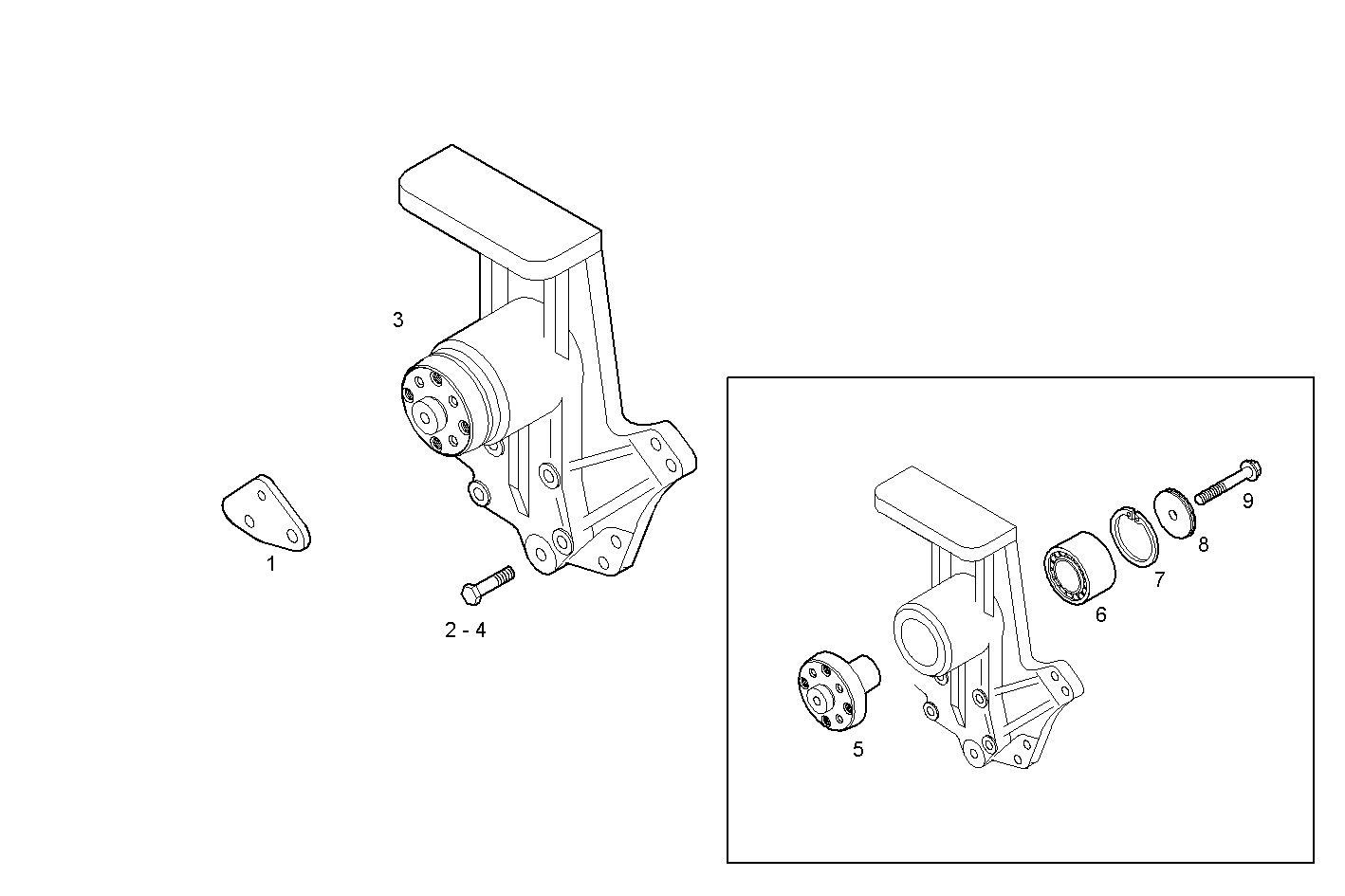 3

1

2 - 4

9

8

7

6

5