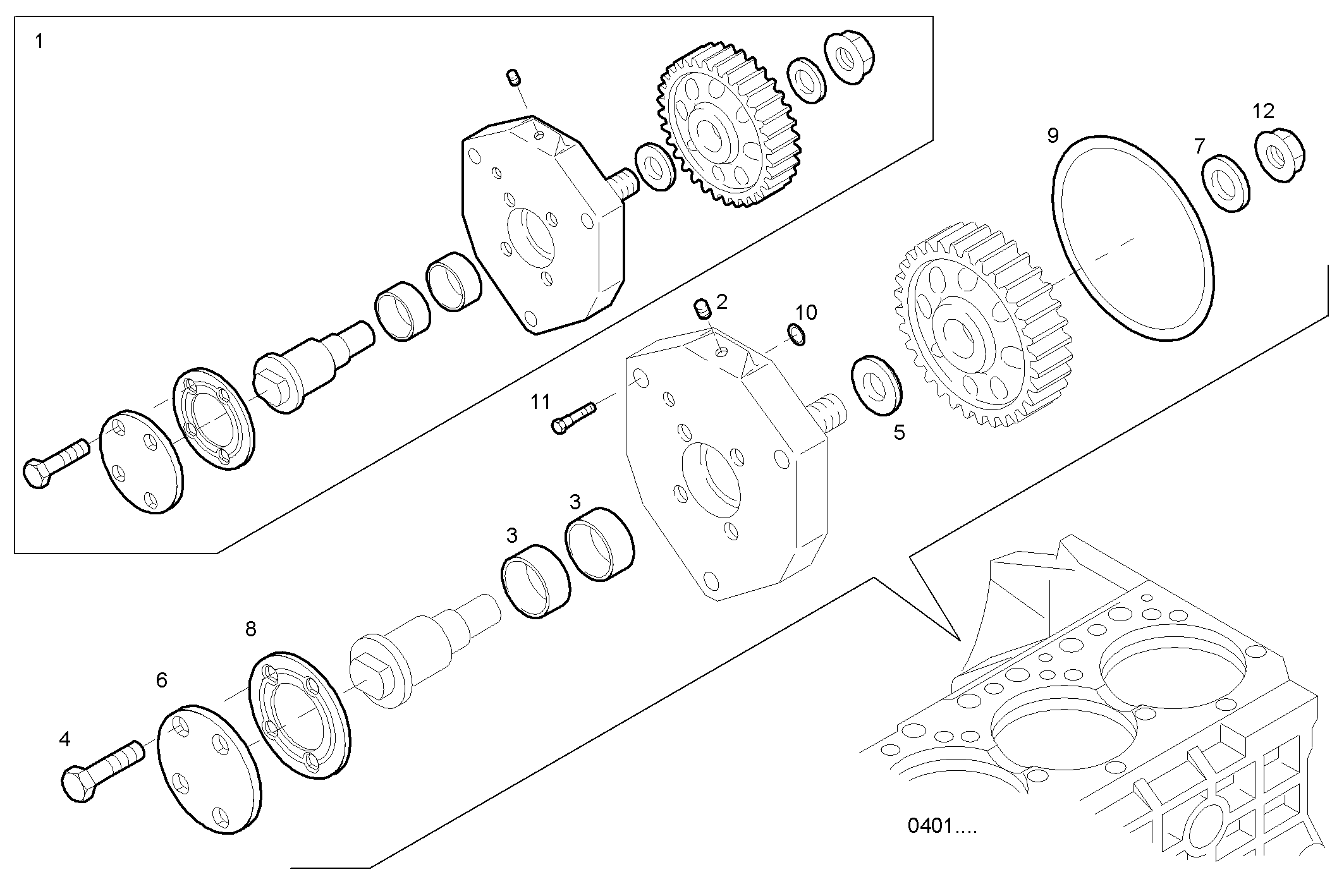 1

12

9

7

2

10

11

5

3

3

8

6

4

0401....