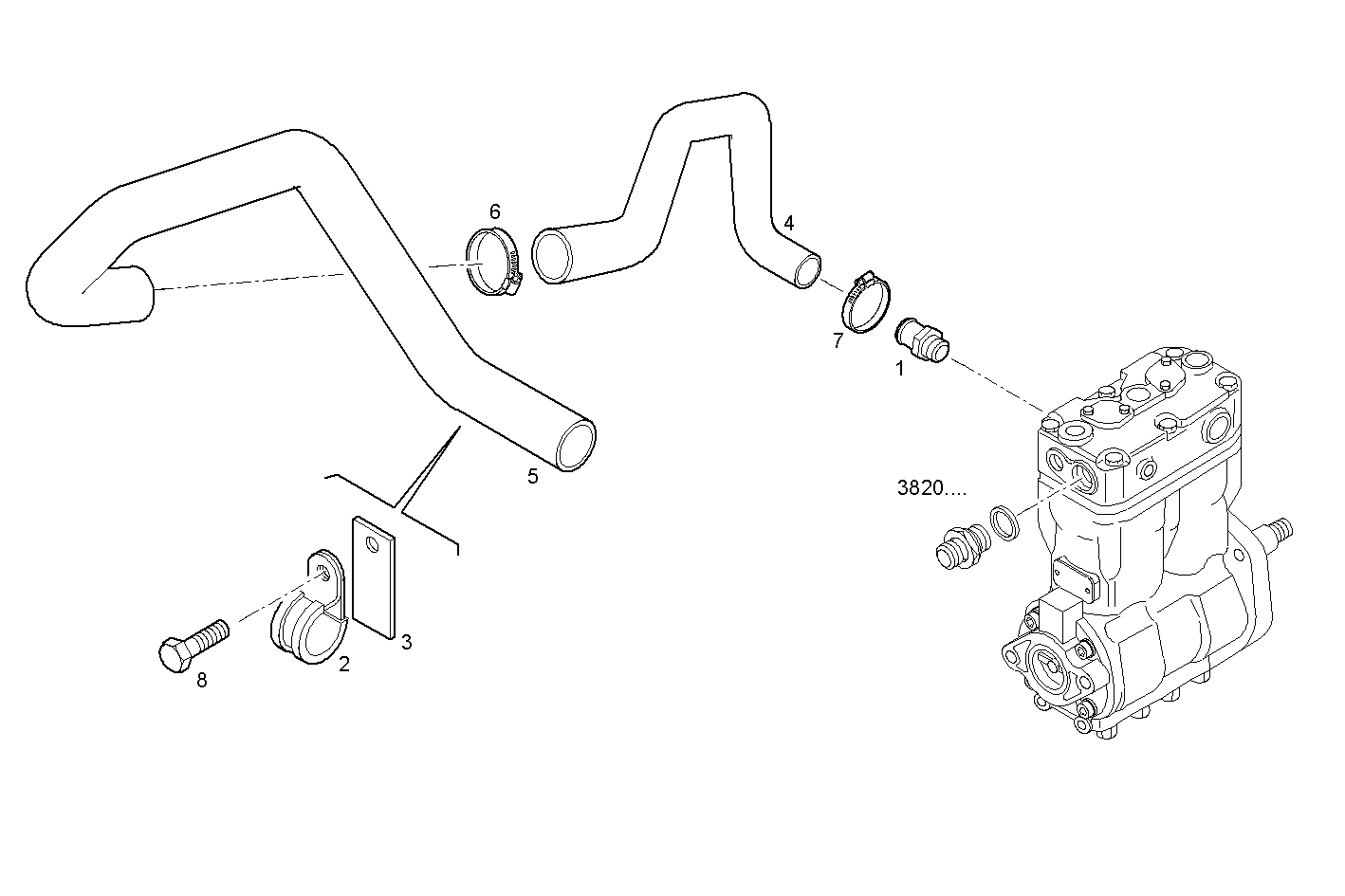 6
4
7
1
5
3820....
3
2
8