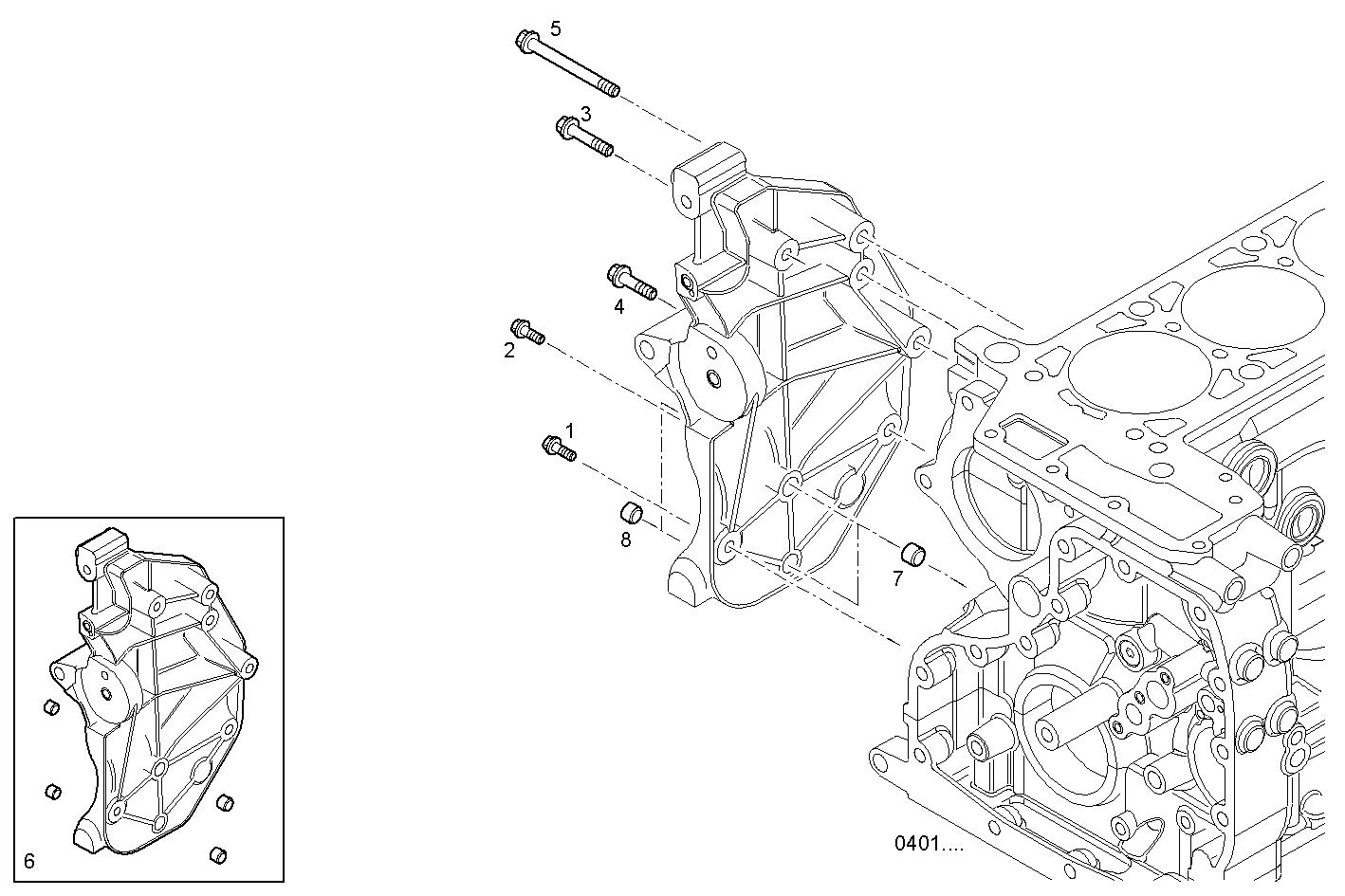 5
3
4
2
1
8
7
6
0401....