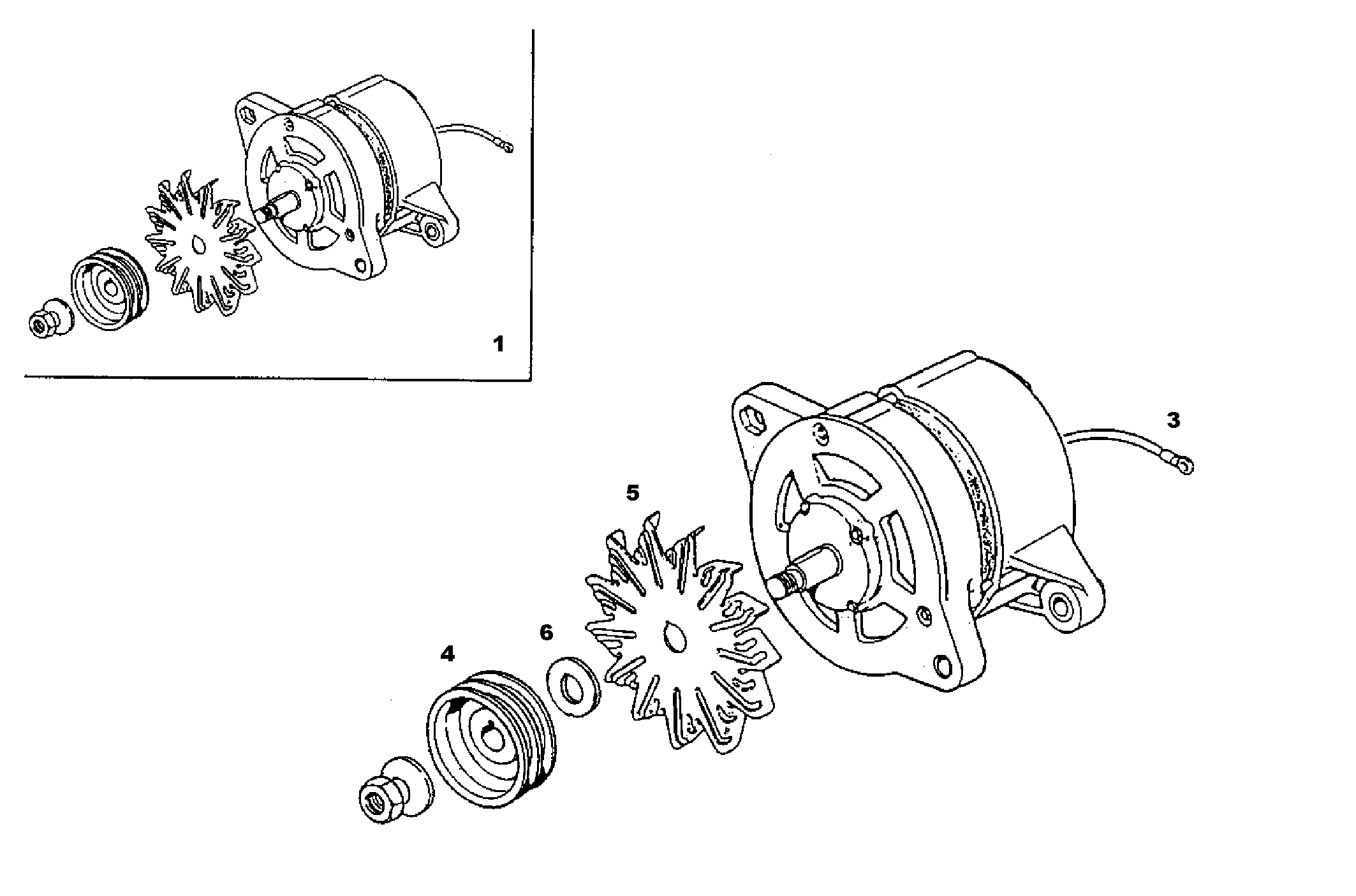 1

3

5

6

4