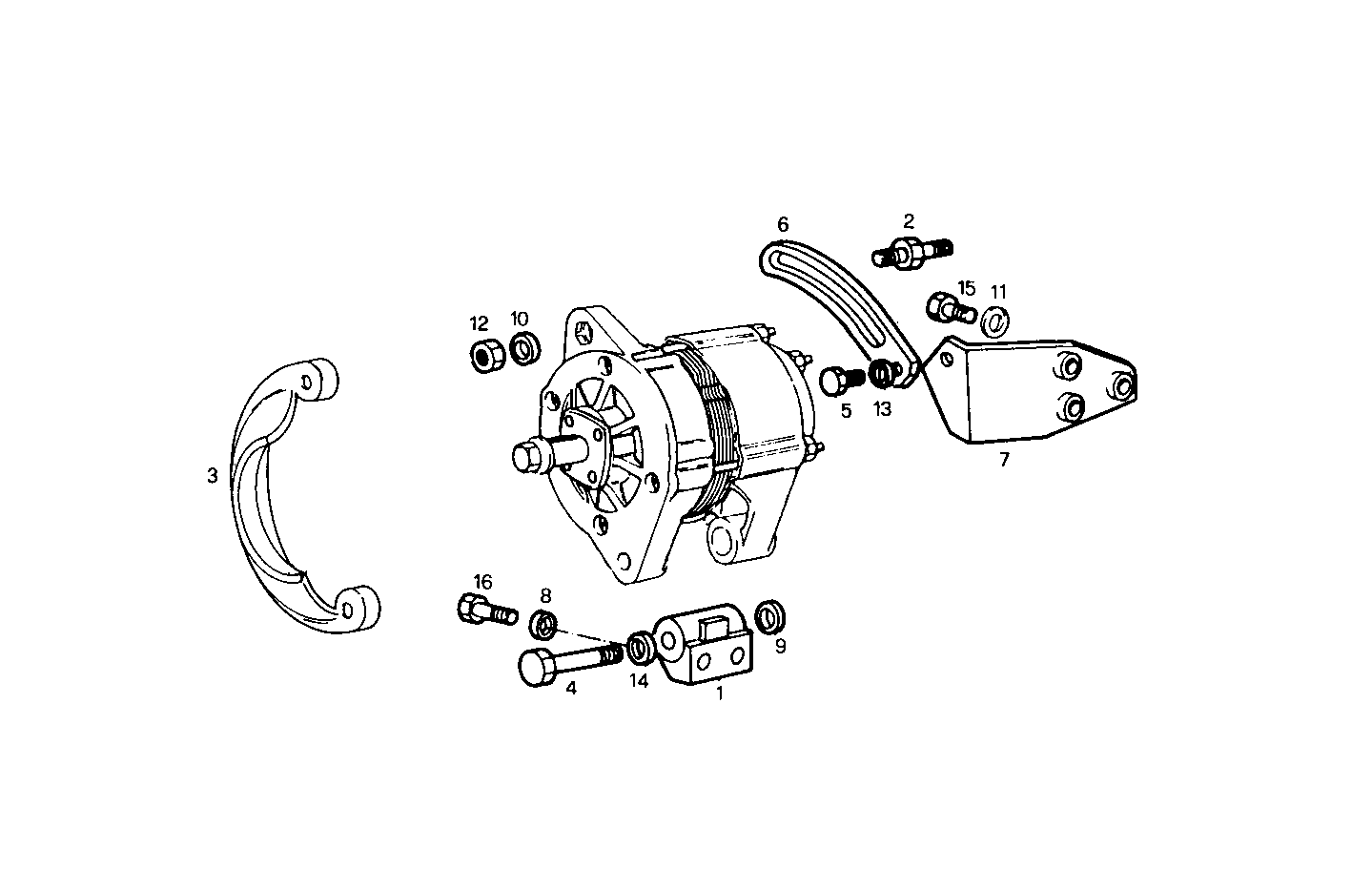 6
2
15
11
12
10
5
13
7
3
16
8
9
4
14
1