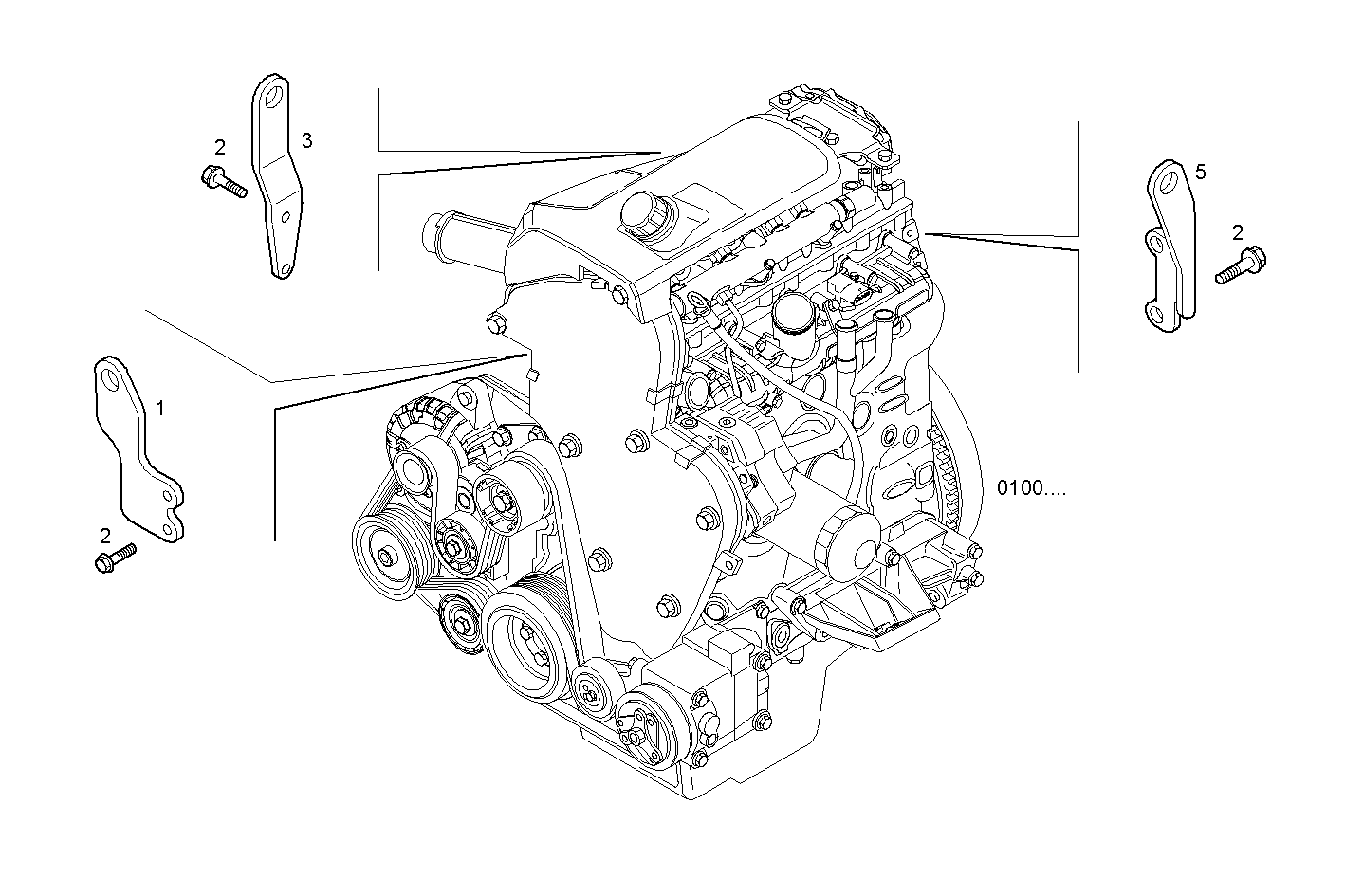 2
3
5
2
1
2
0100....