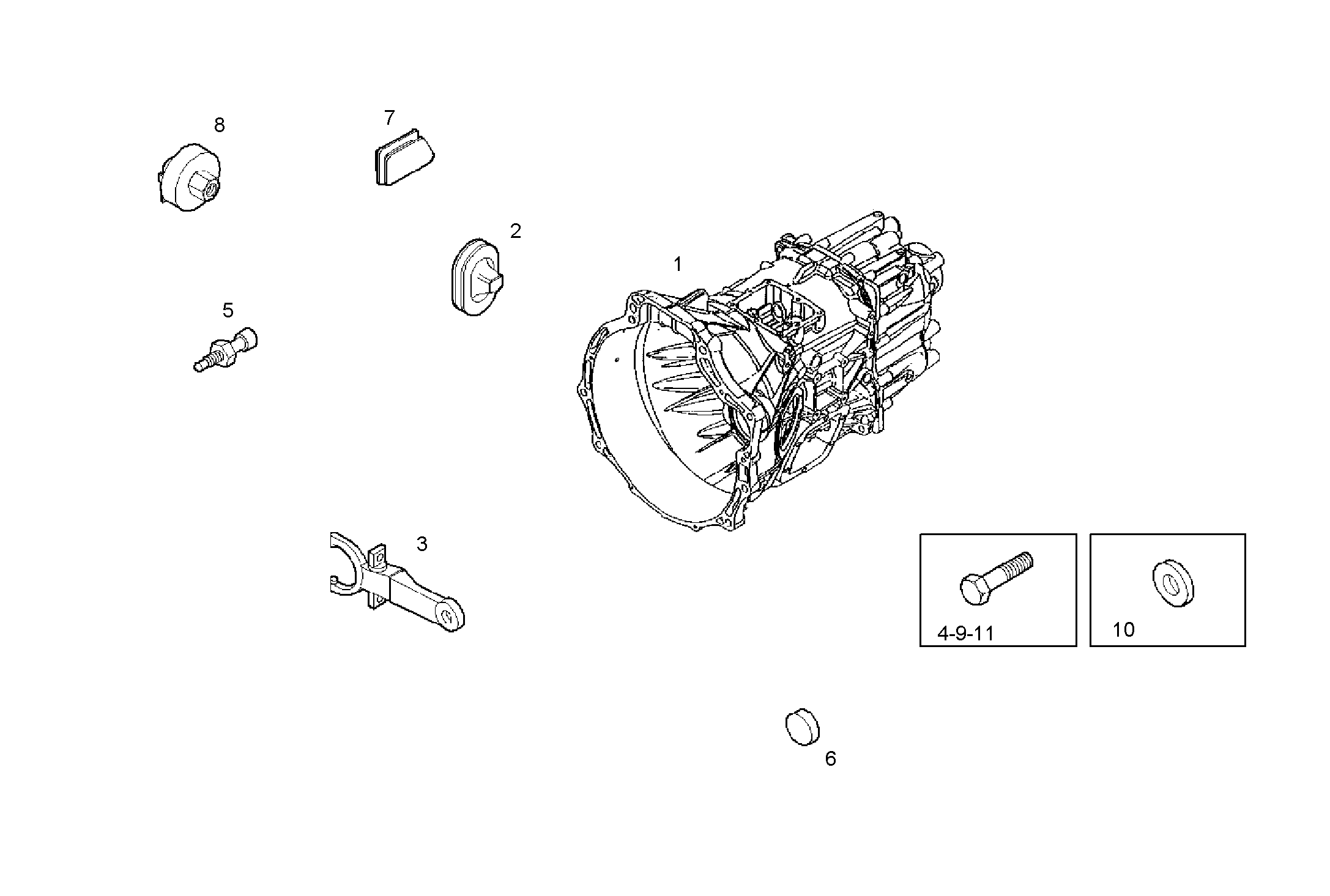 8

7

2

1

5

3

4-9-11

10

6