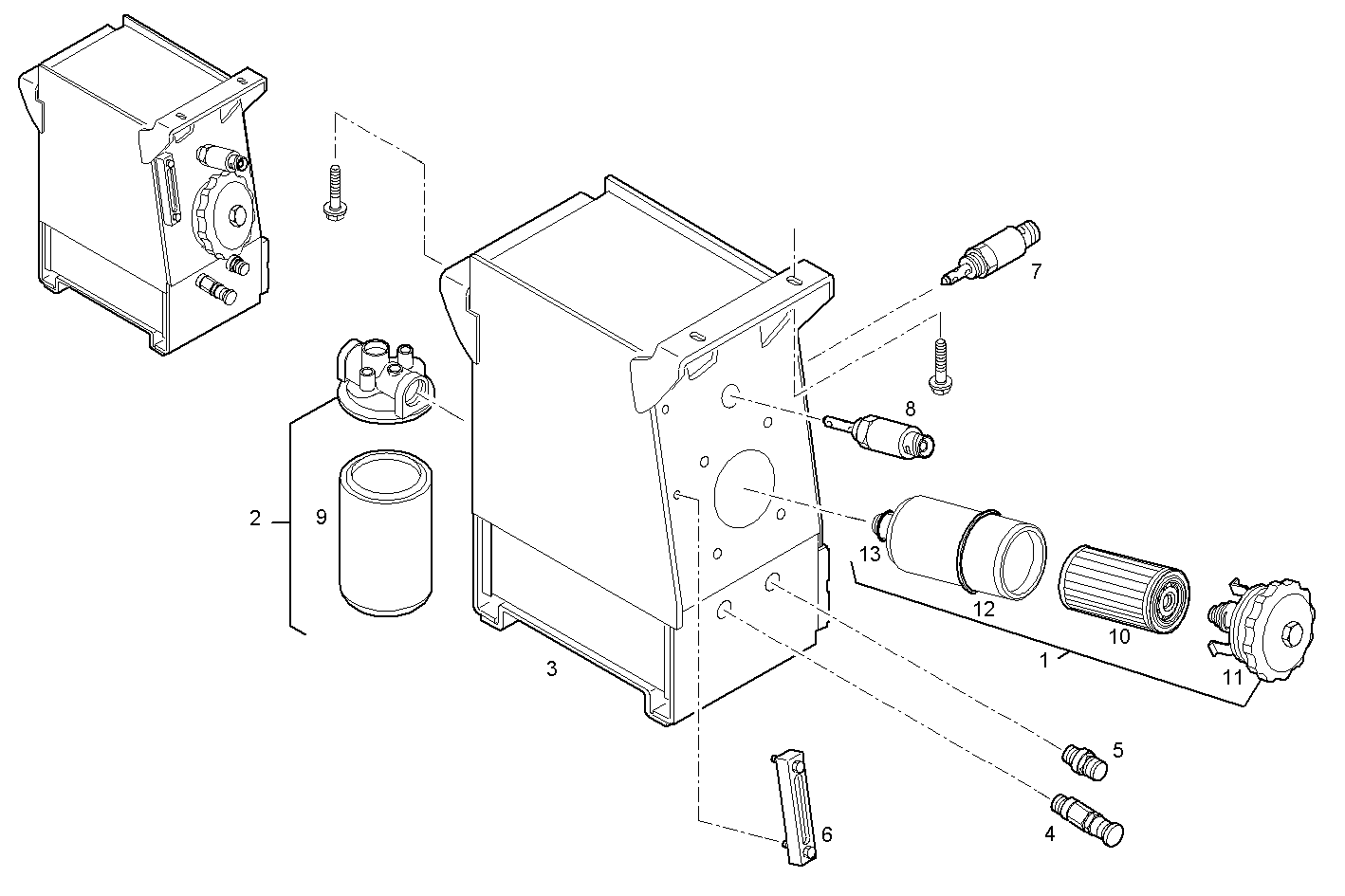 7
8
2
9
13
12
10
1
11
3
5
4
6