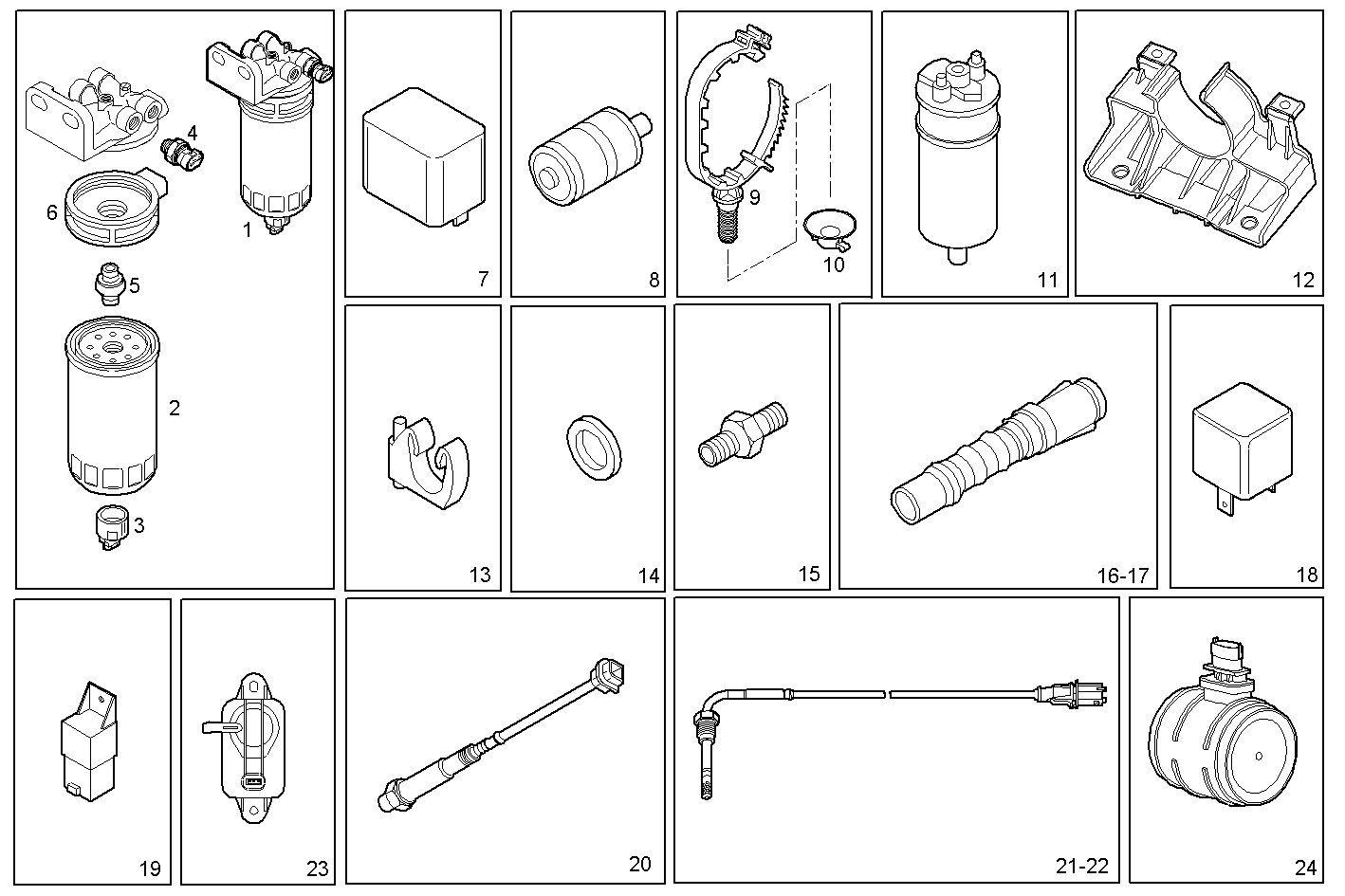 4
6
1
5
2
3
7
8
9
10
11
12
13
14
15
16-17
18
19
23
20
21-22
24