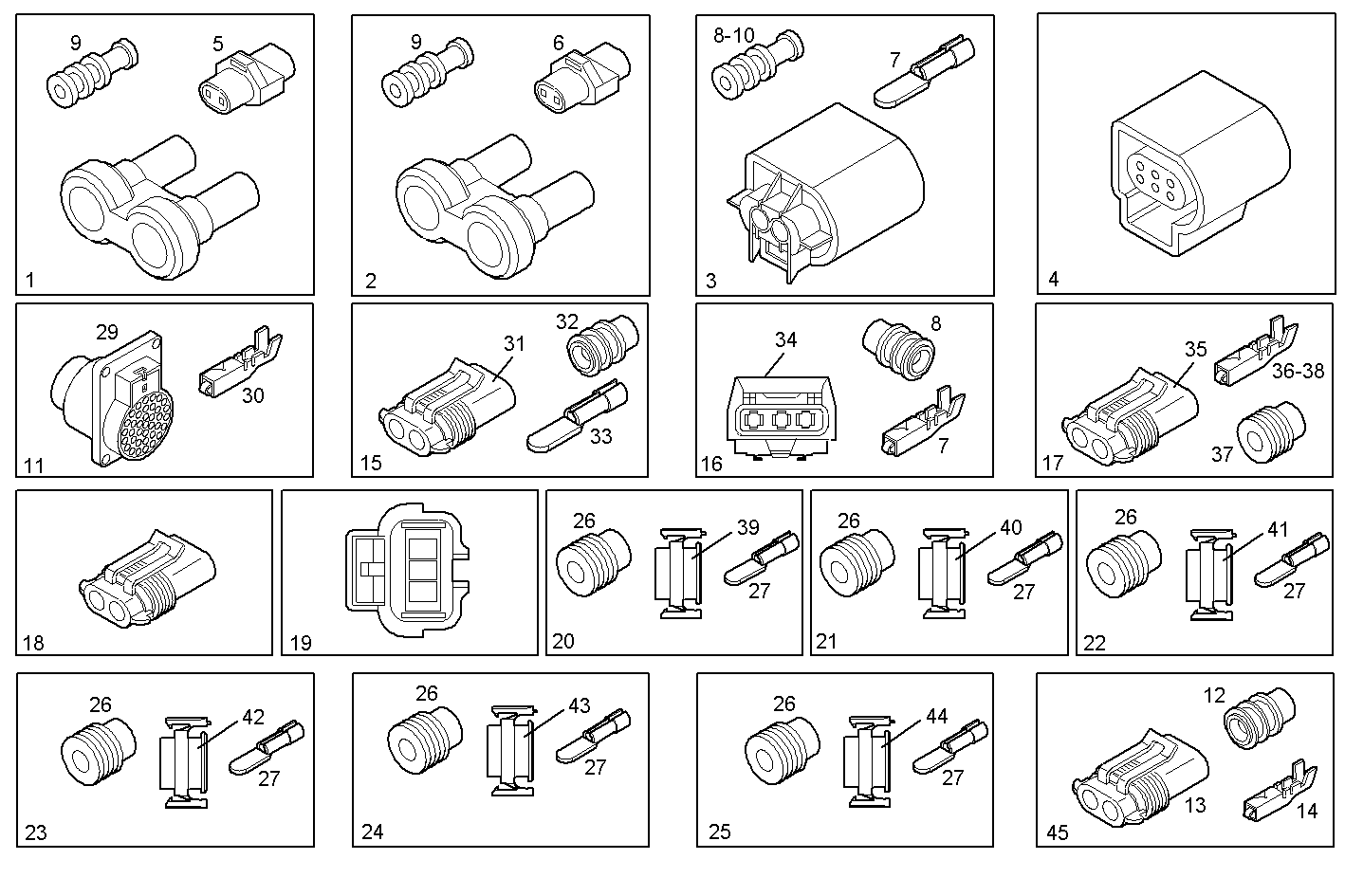 9
5
1

9
6
2

8-10
7
3

4

29
30
11

31
32
33
15

34
8
7
16

35
36-38
37
17

18

19

26
39
27
20

26
40
27
21

26
41
27
22

26
42
27
23

26
43
27
24

26
44
27
25

12
13
14
45