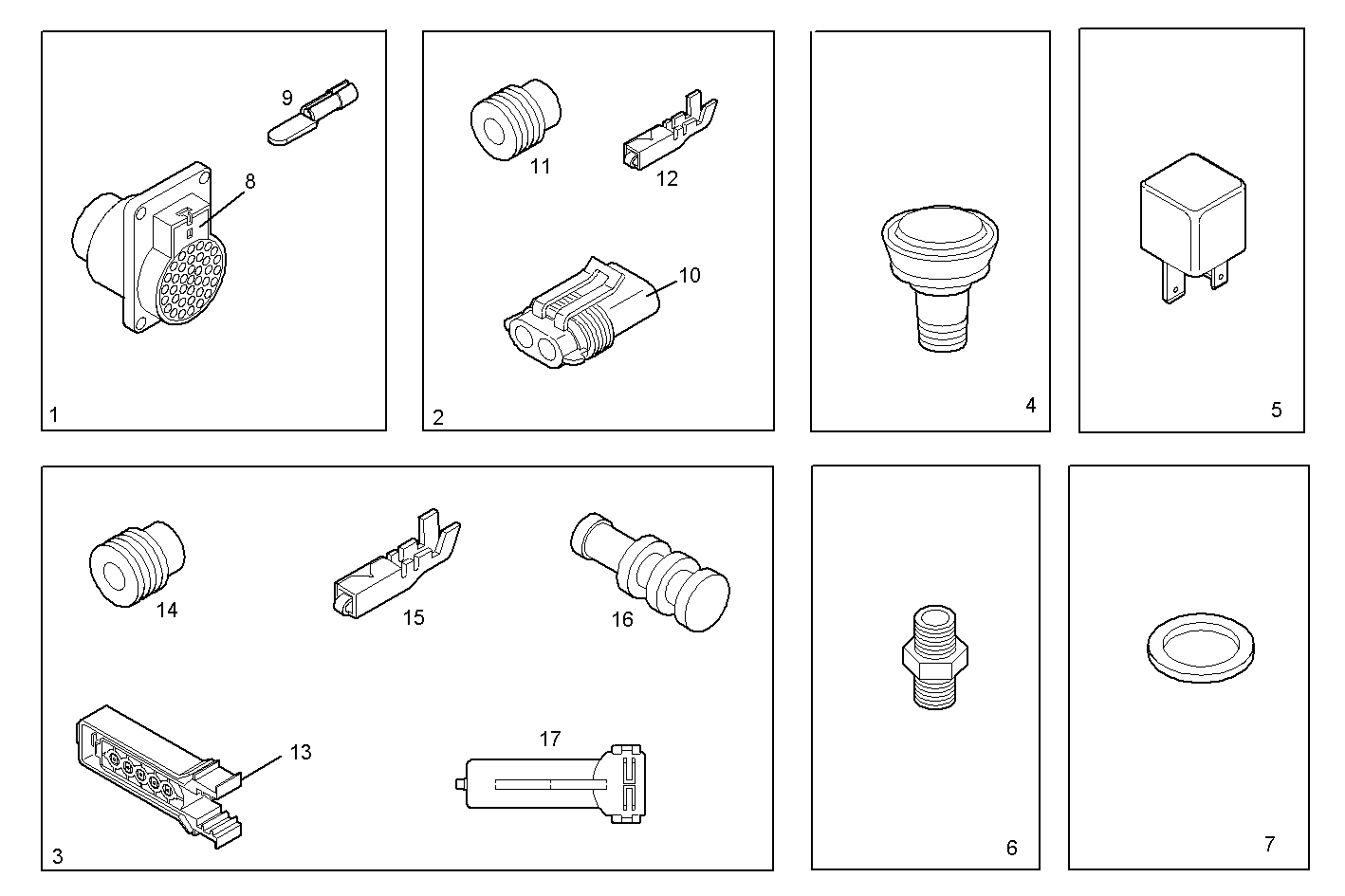 9
8
1
11
12
10
2
4
5
14
15
16
13
17
3
6
7